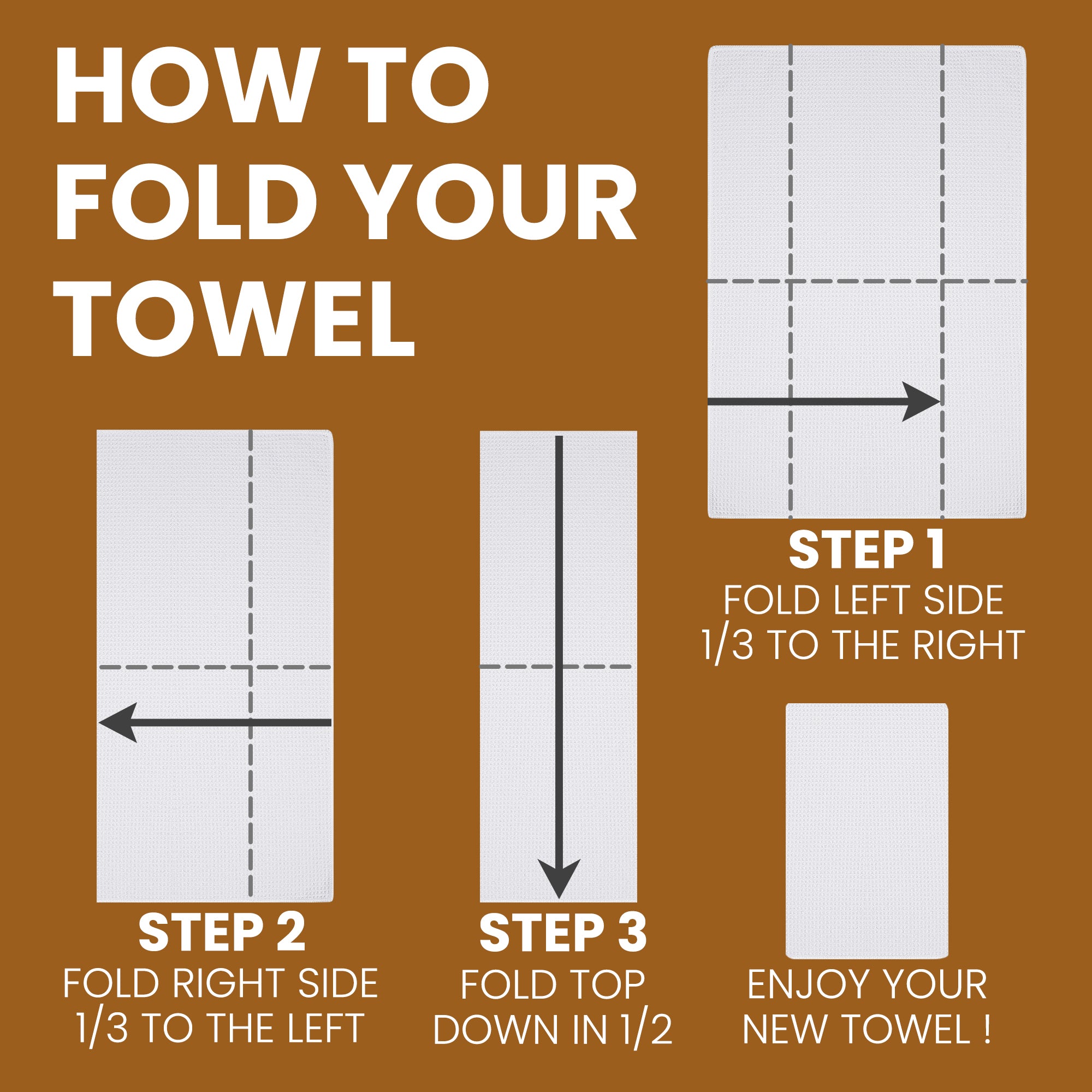 HOW TO FOLD YOUR TOWEL

STEP 1
FOLD LEFT SIDE 1/3 TO THE RIGHT

STEP 2
FOLD RIGHT SIDE 1/3 TO THE LEFT

STEP 3
FOLD TOP DOWN IN 1/2

ENJOY YOUR NEW TOWEL !