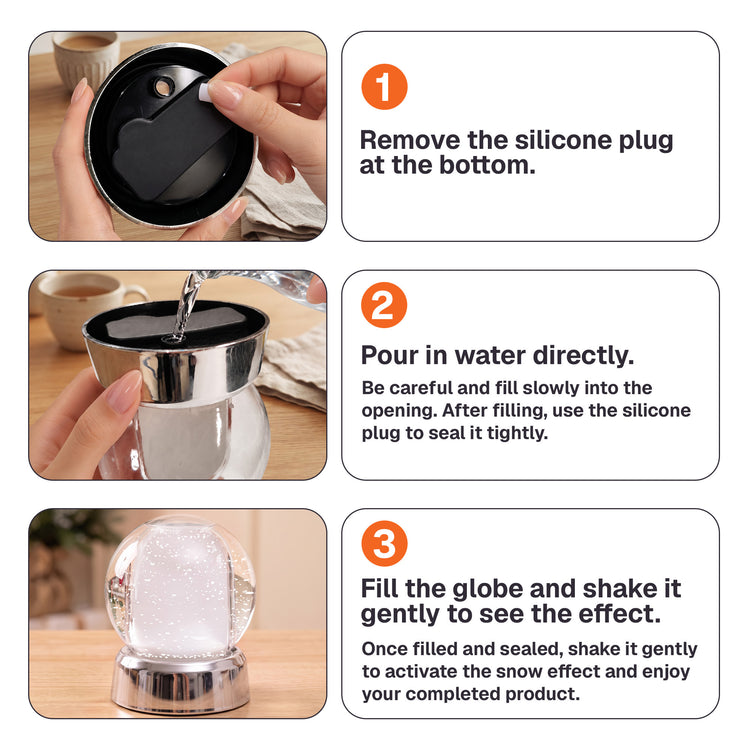 1

Remove the silicone plug at the bottom.

2

Pour in water directly.

Be careful and fill slowly into the opening. After filling, use the silicone plug to seal it tightly.

3

Fill the globe and shake it gently to see the effect.

Once filled and sealed, shake it gently to activate the snow effect and enjoy your completed product.