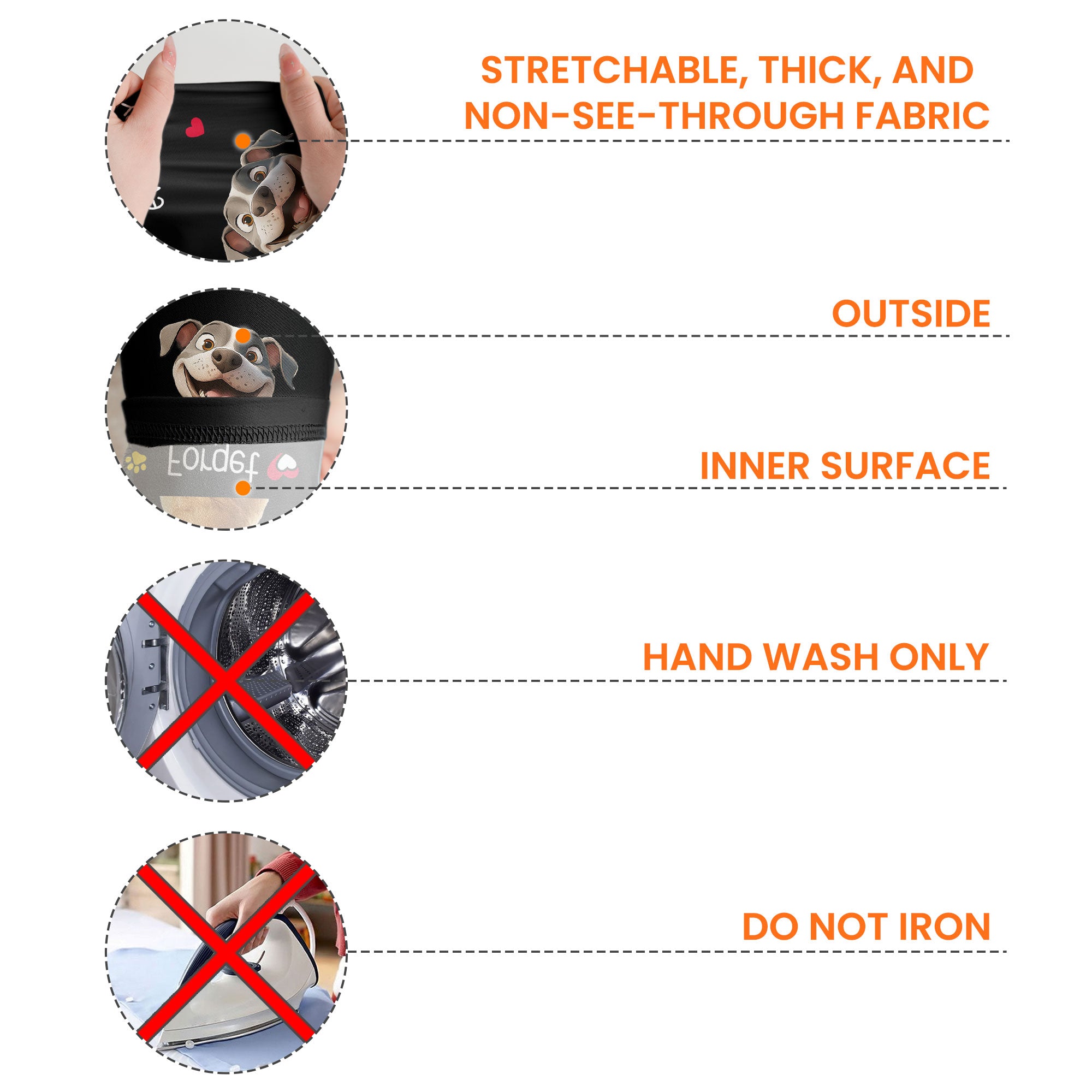 STRETCHABLE, THICK, AND NON-SEE-THROUGH FABRIC

OUTSIDE

Forget

INNER SURFACE

HAND WASH ONLY

DO NOT IRON