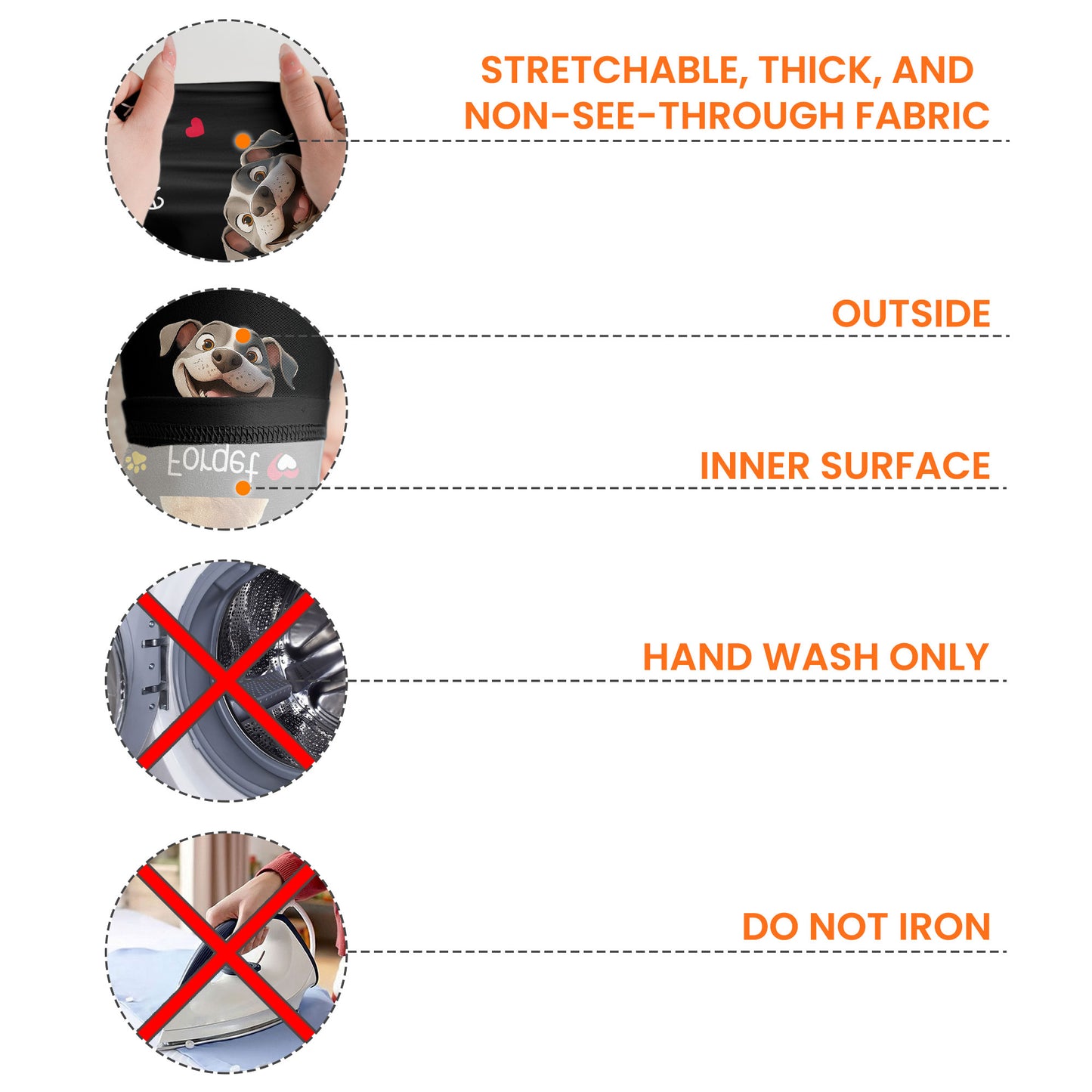 STRETCHABLE, THICK, AND NON-SEE-THROUGH FABRIC

OUTSIDE

Forget

INNER SURFACE

HAND WASH ONLY

DO NOT IRON