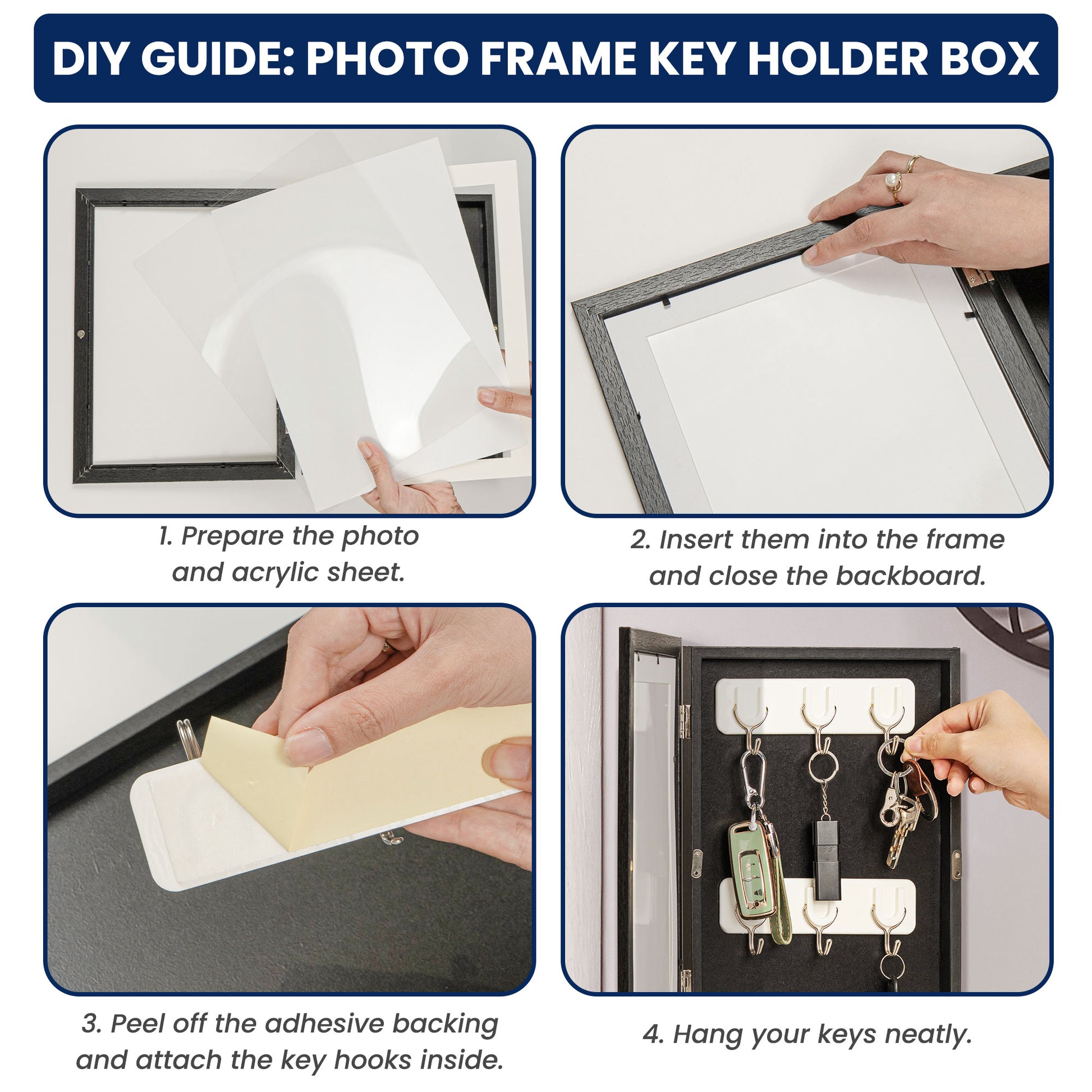 DIY GUIDE: PHOTO FRAME KEY HOLDER BOX

1. Prepare the photo and acrylic sheet.

2. Insert them into the frame and close the backboard.

3. Peel off the adhesive backing and attach the key hooks inside.

4. Hang your keys neatly.