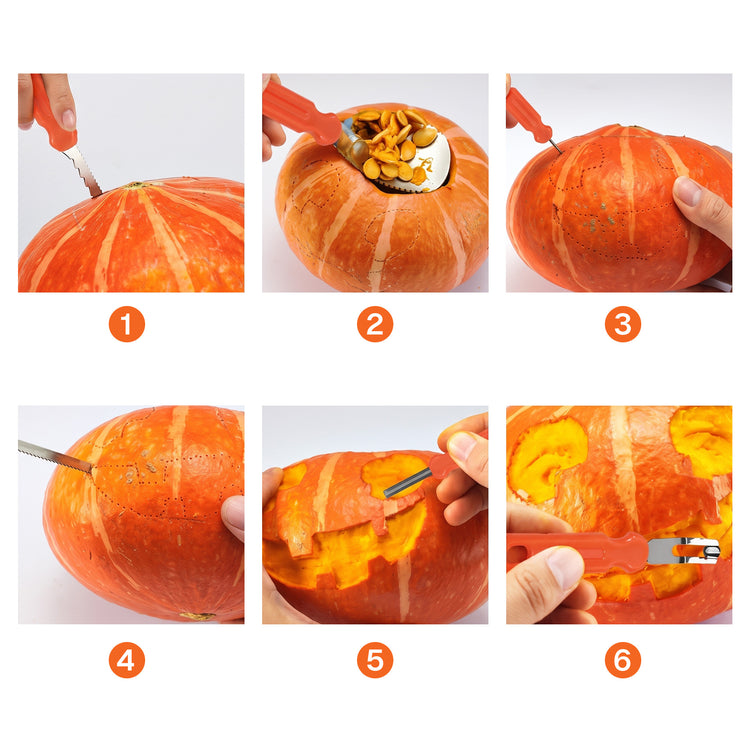 1

2

3

4

5

6