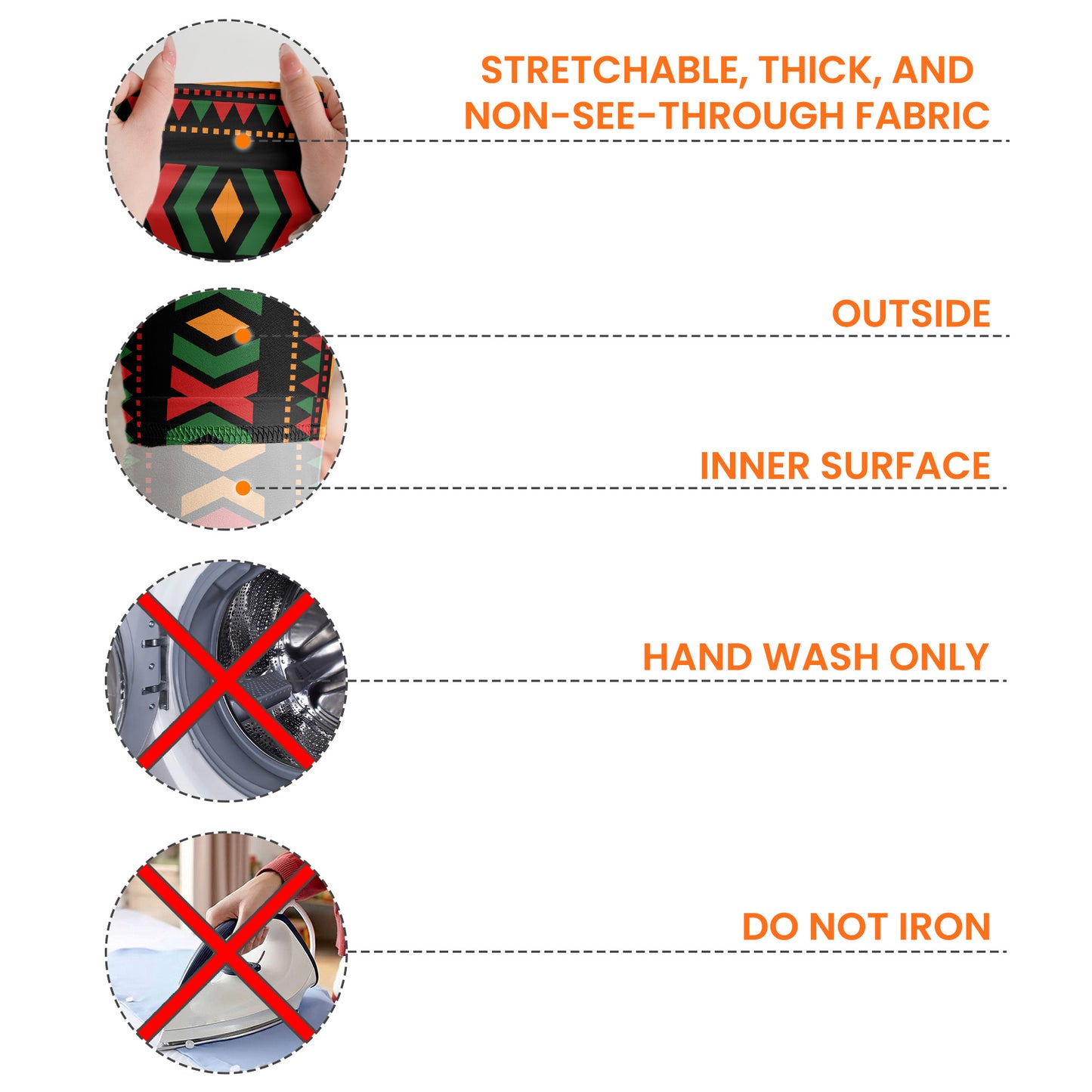 STRETCHABLE, THICK, AND NON-SEE-THROUGH FABRIC

OUTSIDE

INNER SURFACE

HAND WASH ONLY

DO NOT IRON