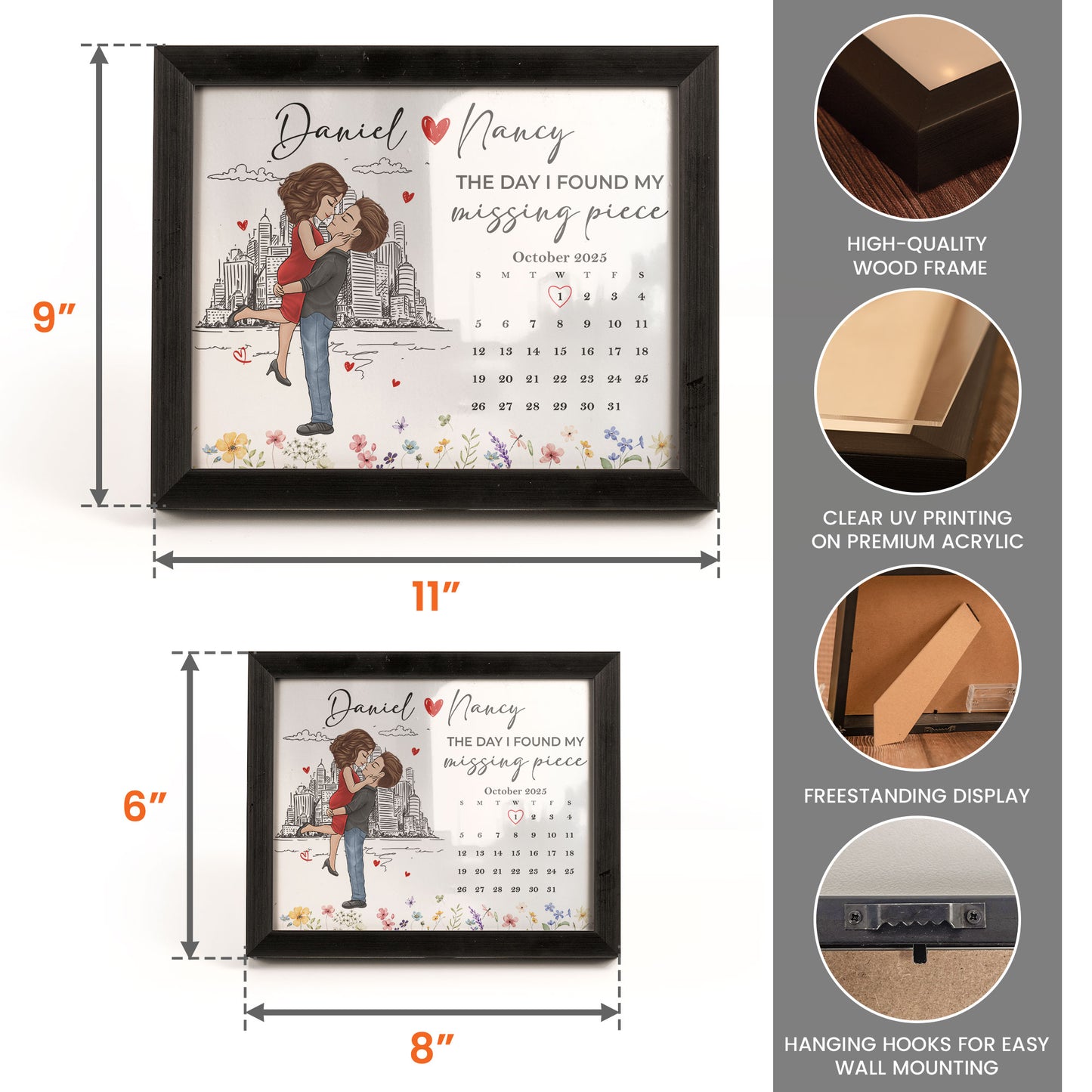 9”

Daniel Nancy

THE DAY I FOUND MY missing piece

October 2025

| S | M | T | W | T | F | S |
|---|---|---|---|---|---|---|
| | | | 1 | 2 | 3 | 4 |
| 5 | 6 | 7 | 8 | 9 | 10 | 11 |
| 12 | 13 | 14 | 15 | 16 | 17 | 18 |
| 19 | 20 | 21 | 22 | 23 | 24 | 25 |
| 26 | 27 | 28 | 29 | 30 | 31 | |

11”

6”

Daniel Nancy

THE DAY I FOUND MY missing piece

October 2025

| S | M | T | W | T | F | S |
|---|---|---|---|---|---|---|
| | | | 1 | 2 | 3 | 4 |
| 5 | 6 | 7 | 8 | 9 | 10 | 11 |
| 12 | 13 | 14 | 15 | 16 | 17 | 18 |
| 19 | 20 | 21 | 22 | 23 | 24 | 25 |
| 26 | 27 | 28 | 29 | 30 | 31 | |

8”

HIGH-QUALITY WOOD FRAME

CLEAR UV PRINTING ON PREMIUM ACRYLIC

FREESTANDING DISPLAY

HANGING HOOKS FOR EASY WALL MOUNTING