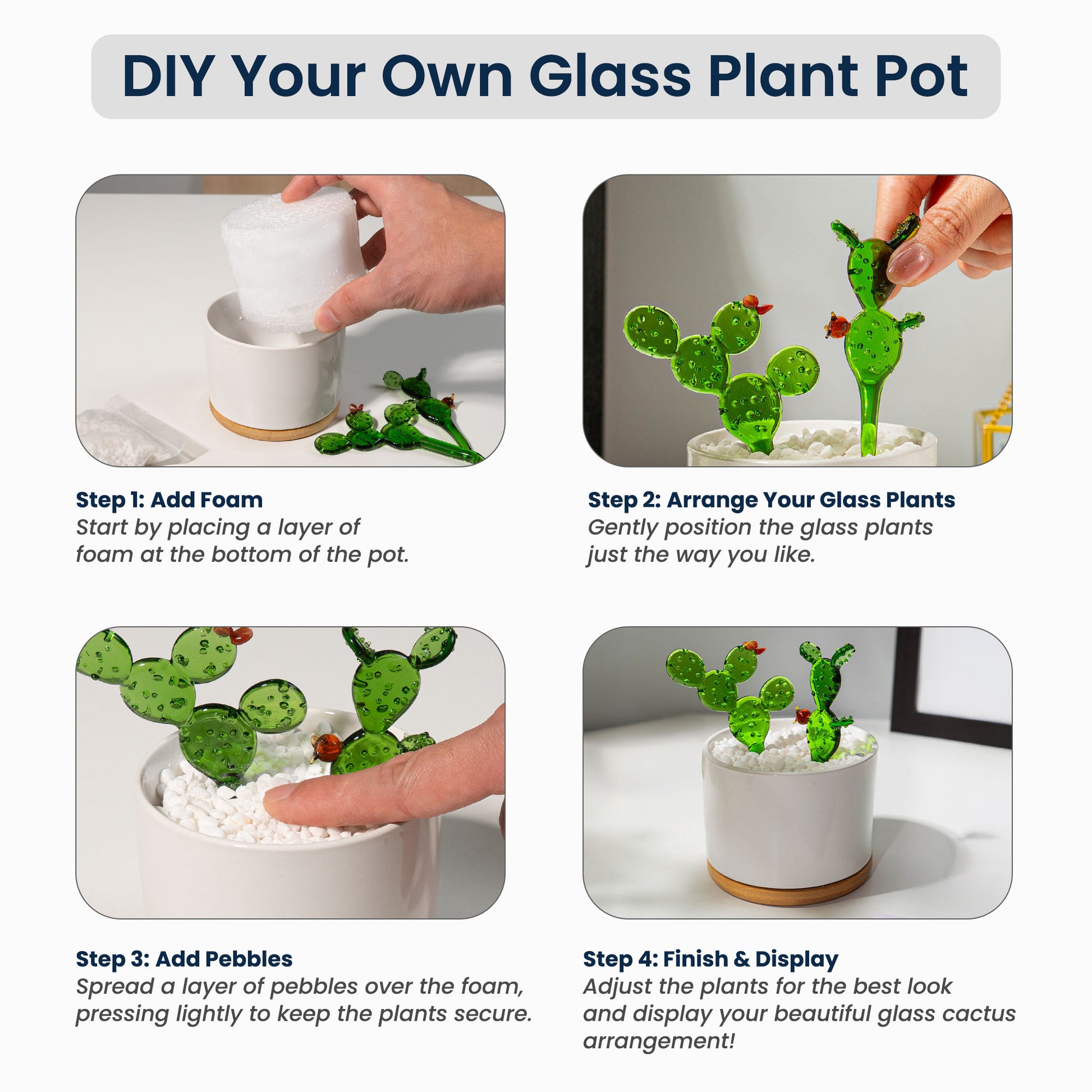 DIY Your Own Glass Plant Pot

Step 1: Add Foam
Start by placing a layer of foam at the bottom of the pot.

Step 2: Arrange Your Glass Plants
Gently position the glass plants just the way you like.

Step 3: Add Pebbles
Spread a layer of pebbles over the foam, pressing lightly to keep the plants secure.

Step 4: Finish & Display
Adjust the plants for the best look and display your beautiful glass cactus arrangement!