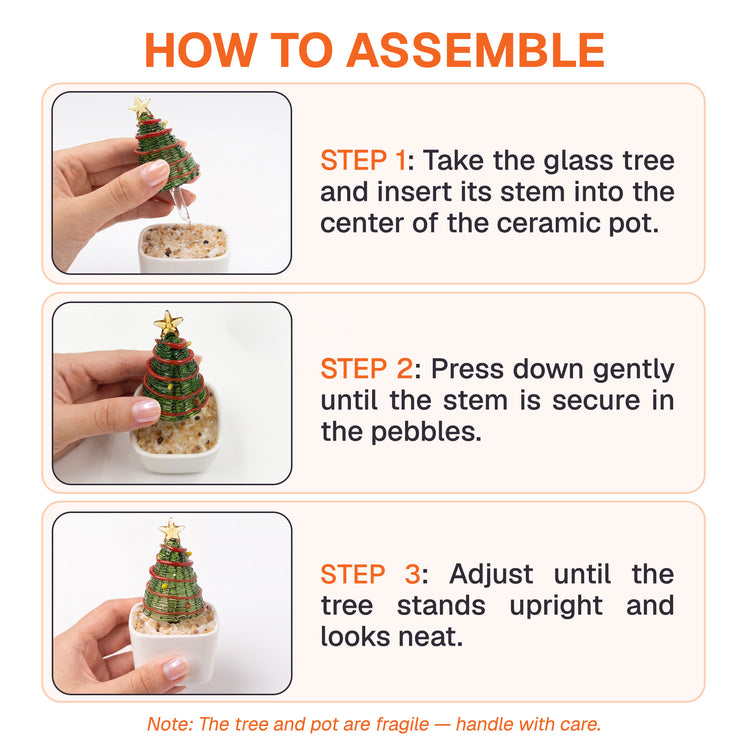 HOW TO ASSEMBLE

STEP 1: Take the glass tree and insert its stem into the center of the ceramic pot.

STEP 2: Press down gently until the stem is secure in the pebbles.

STEP 3: Adjust until the tree stands upright and looks neat.

Note: The tree and pot are fragile — handle with care.