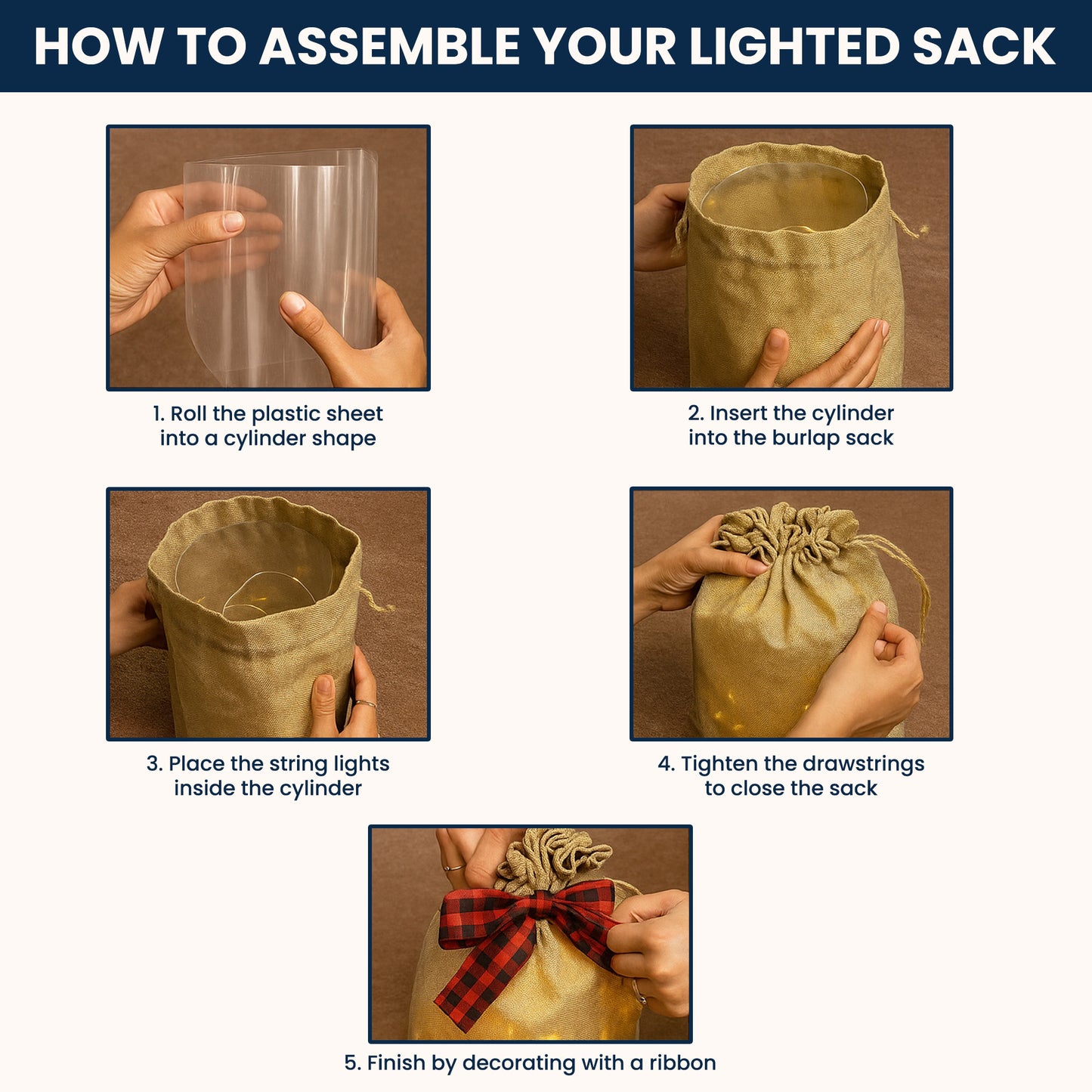 HOW TO ASSEMBLE YOUR LIGHTED SACK

1. Roll the plastic sheet into a cylinder shape

2. Insert the cylinder into the burlap sack

3. Place the string lights inside the cylinder

4. Tighten the drawstrings to close the sack

5. Finish by decorating with a ribbon