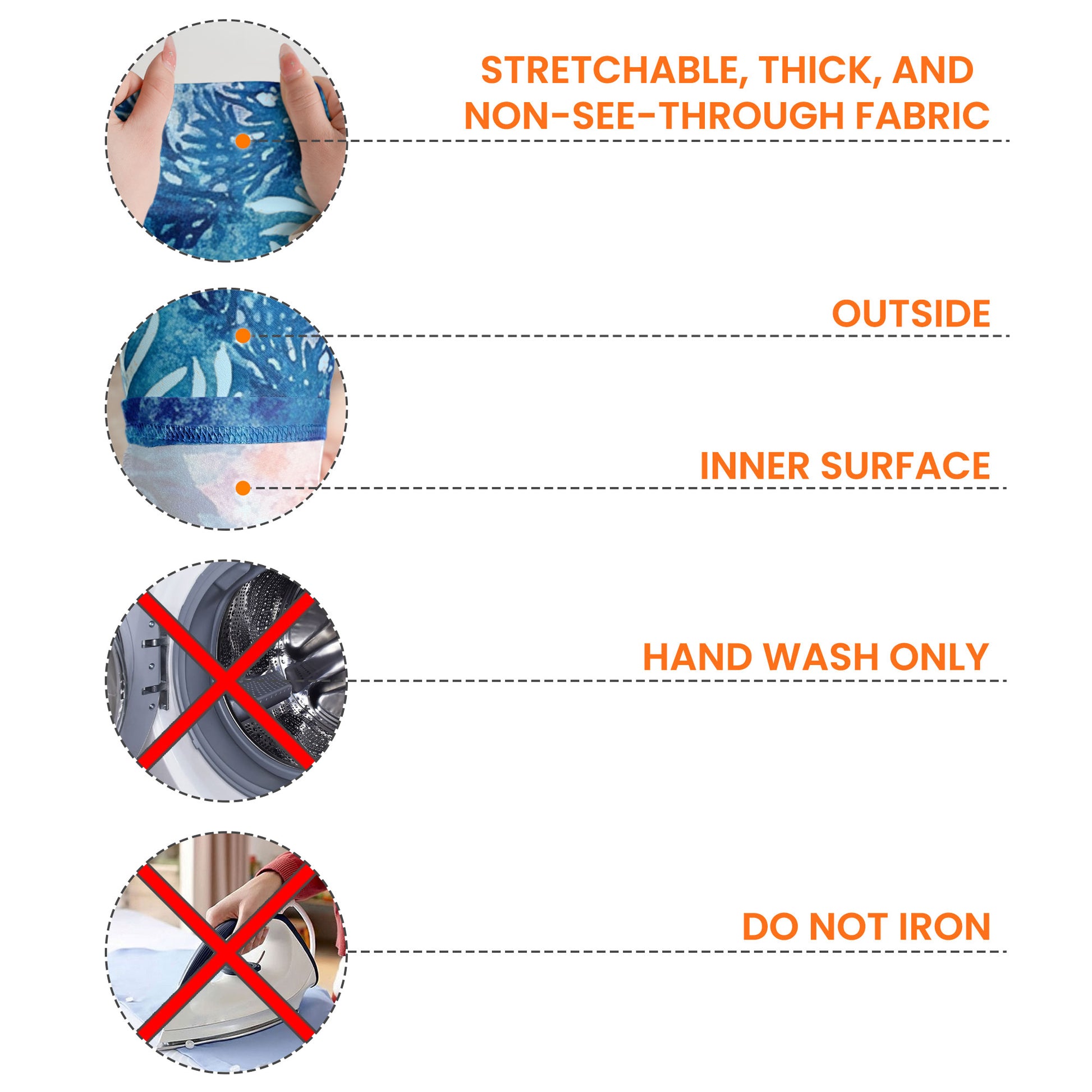 STRETCHABLE, THICK, AND NON-SEE-THROUGH FABRIC

OUTSIDE

INNER SURFACE

HAND WASH ONLY

DO NOT IRON