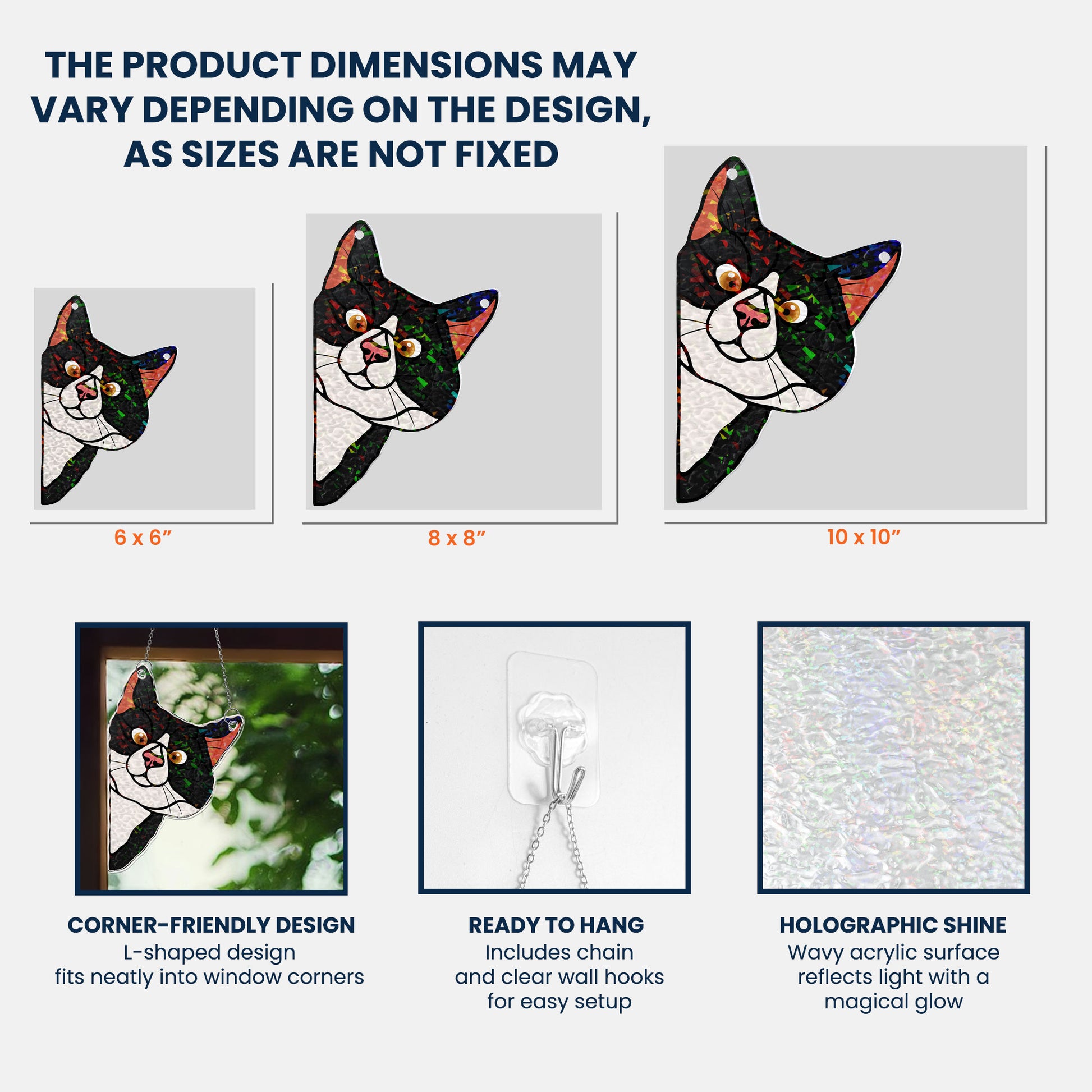 THE PRODUCT DIMENSIONS MAY VARY DEPENDING ON THE DESIGN, AS SIZES ARE NOT FIXED

6 x 6”

8 x 8”

10 x 10”

CORNER-FRIENDLY DESIGN
L-shaped design fits neatly into window corners

READY TO HANG
Includes chain and clear wall hooks for easy setup

HOLOGRAPHIC SHINE
Wavy acrylic surface reflects light with a magical glow