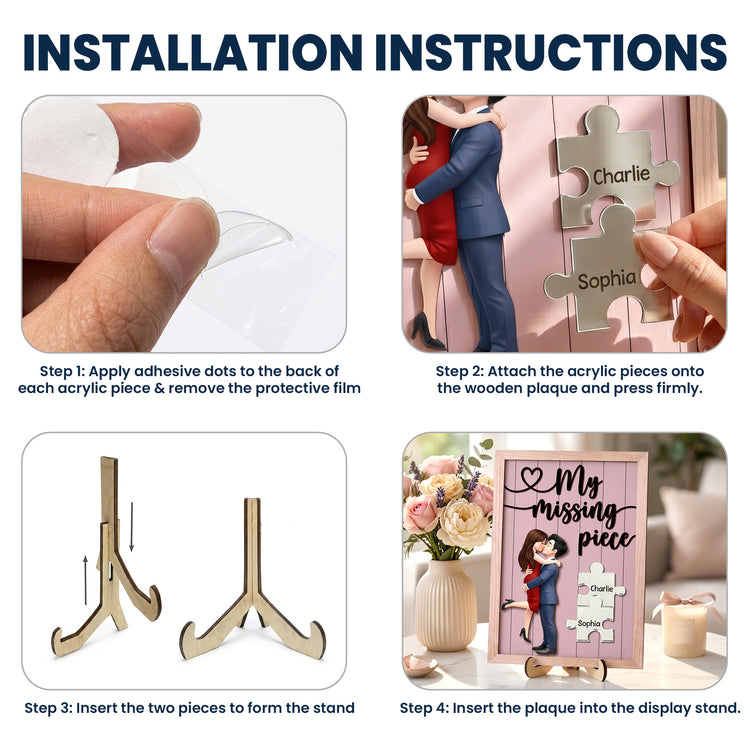 INSTALLATION INSTRUCTIONS

Charlie

Sophia

Step 1: Apply adhesive dots to the back of each acrylic piece & remove the protective film

Step 2: Attach the acrylic pieces onto the wooden plaque and press firmly.

My missing piece

Charlie

Sophia

Step 3: Insert the two pieces to form the stand

Step 4: Insert the plaque into the display stand.