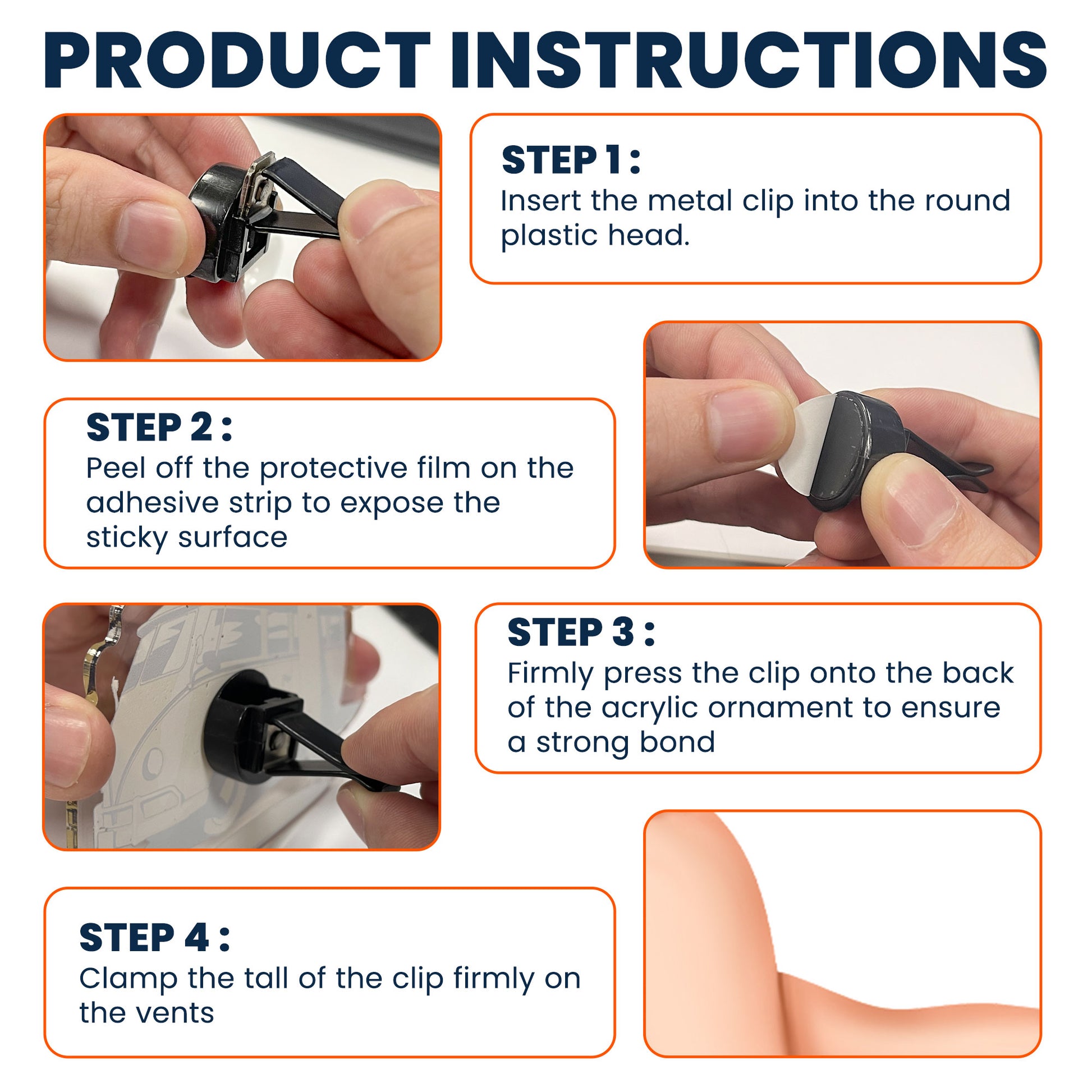 PRODUCT INSTRUCTIONS

STEP 1 :
Insert the metal clip into the round plastic head.

STEP 2 :
Peel off the protective film on the adhesive strip to expose the sticky surface

STEP 3 :
Firmly press the clip onto the back of the acrylic ornament to ensure a strong bond

STEP 4 :
Clamp the tall of the clip firmly on the vents