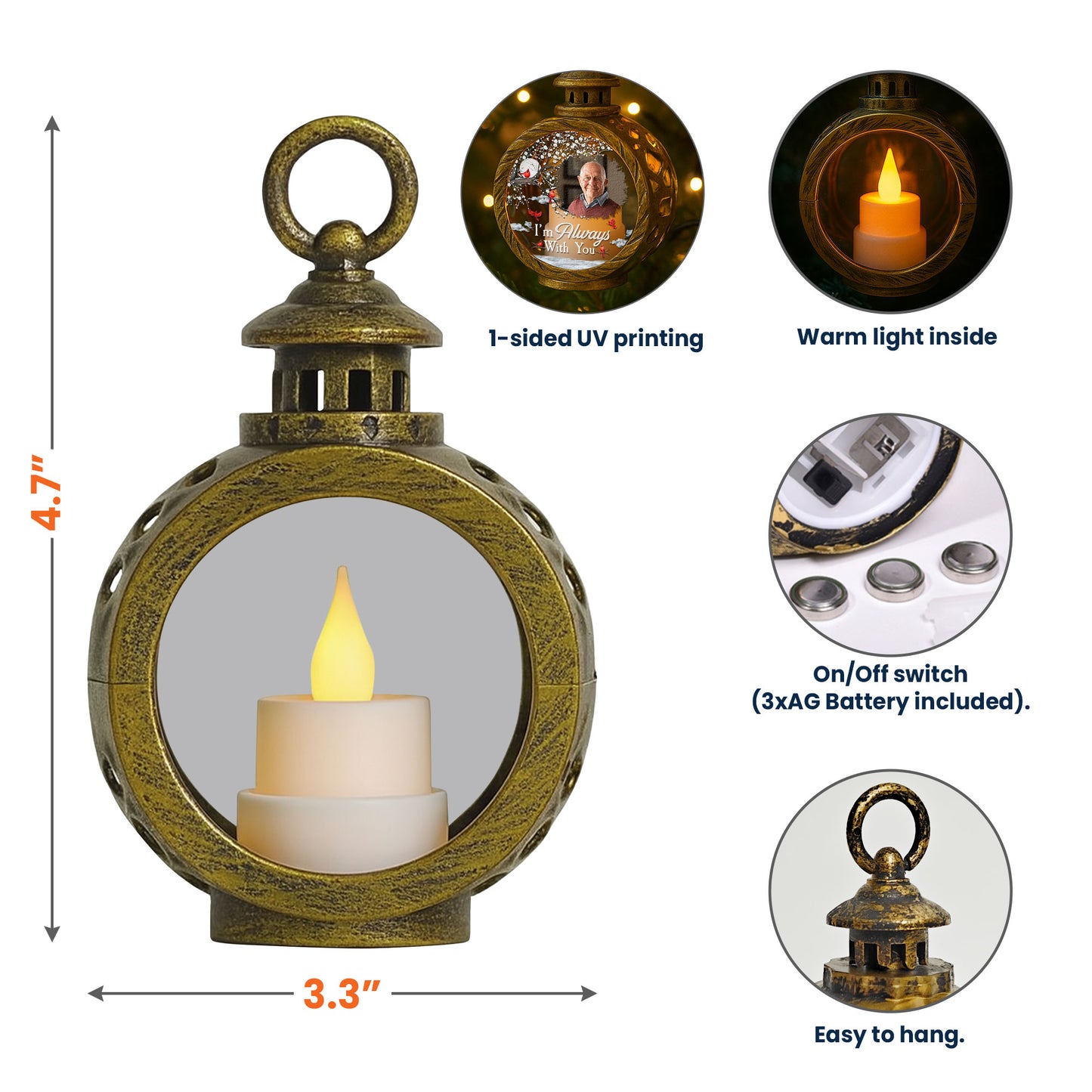 4.7"

3.3"

I'm Always With You

1-sided UV printing

Warm light inside

On/Off switch
(3xAG Battery included).

Easy to hang.