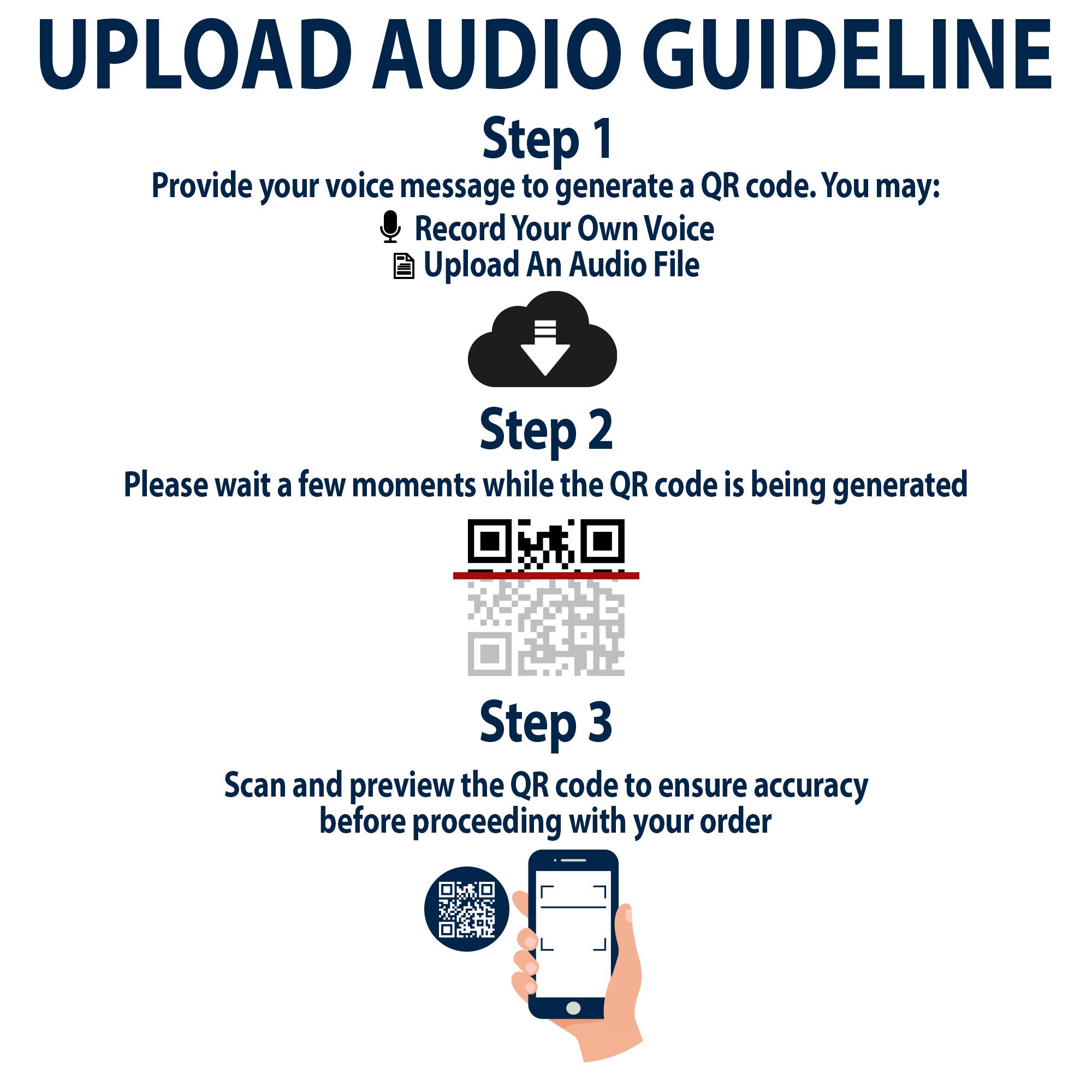 UPLOAD AUDIO GUIDELINE

Step 1

Provide your voice message to generate a QR code. You may:

Record Your Own Voice

Upload An Audio File

Step 2

Please wait a few moments while the QR code is being generated

Step 3

Scan and preview the QR code to ensure accuracy before proceeding with your order