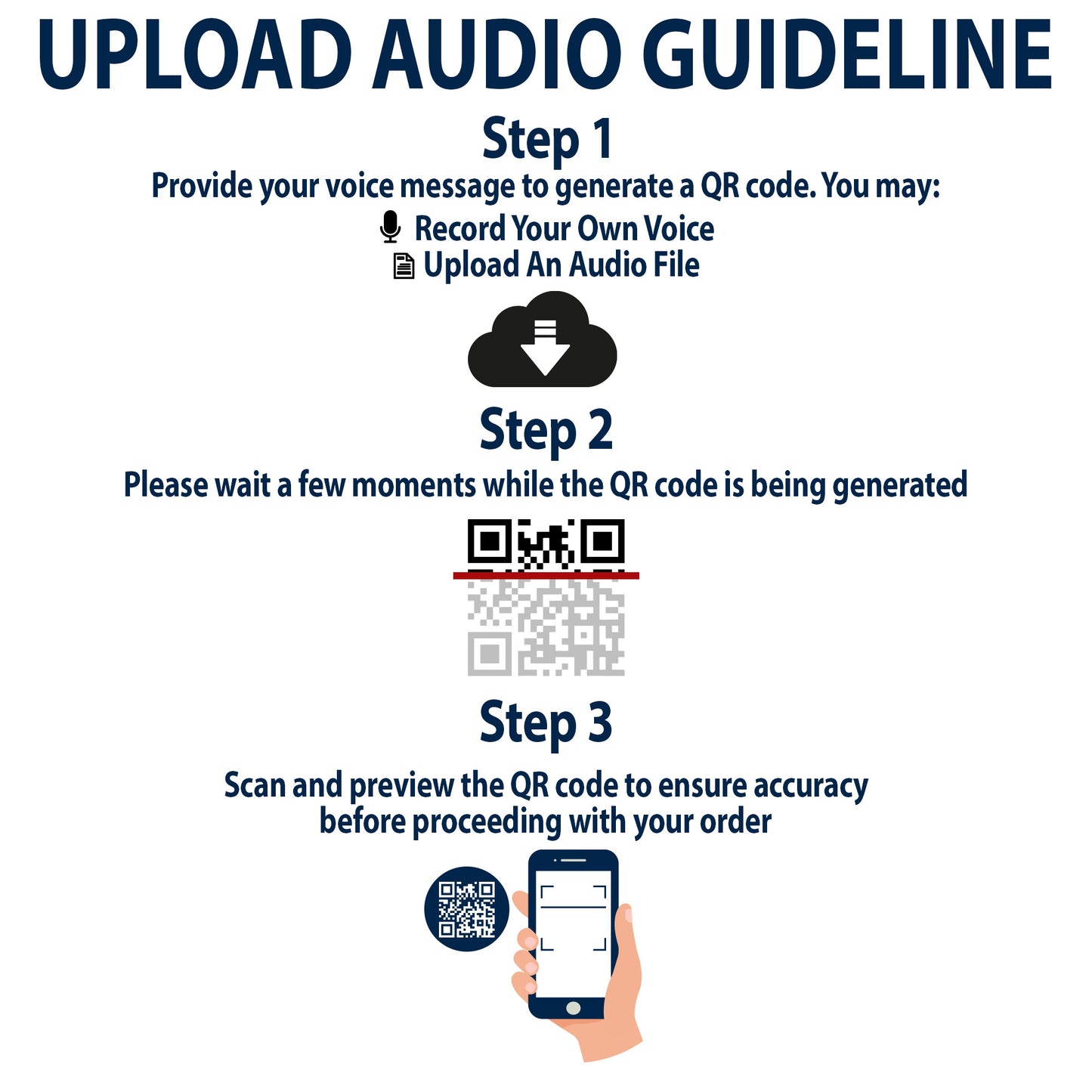 UPLOAD AUDIO GUIDELINE

Step 1

Provide your voice message to generate a QR code. You may:

Record Your Own Voice
Upload An Audio File

Step 2

Please wait a few moments while the QR code is being generated

Step 3

Scan and preview the QR code to ensure accuracy before proceeding with your order