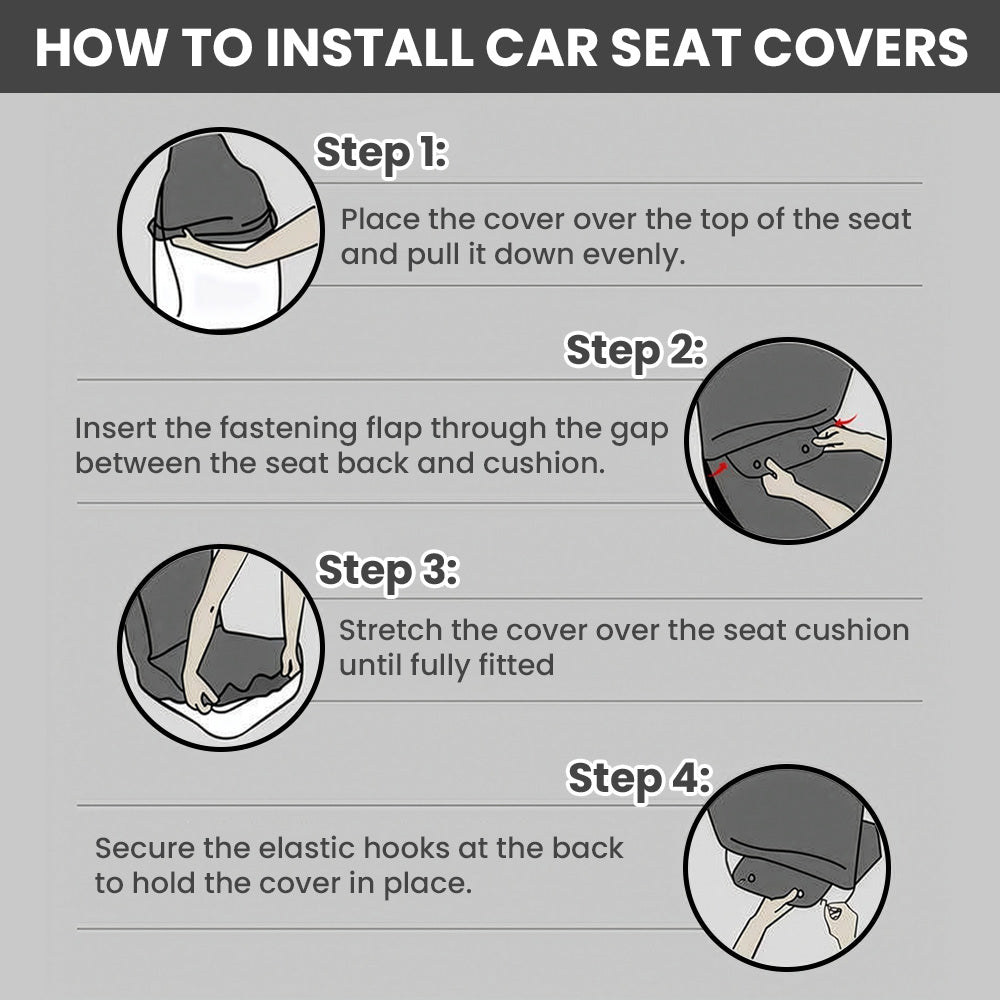 HOW TO INSTALL CAR SEAT COVERS

Step 1:

Place the cover over the top of the seat and pull it down evenly.

Step 2:

Insert the fastening flap through the gap between the seat back and cushion.

Step 3:

Stretch the cover over the seat cushion until fully fitted

Step 4:

Secure the elastic hooks at the back to hold the cover in place.