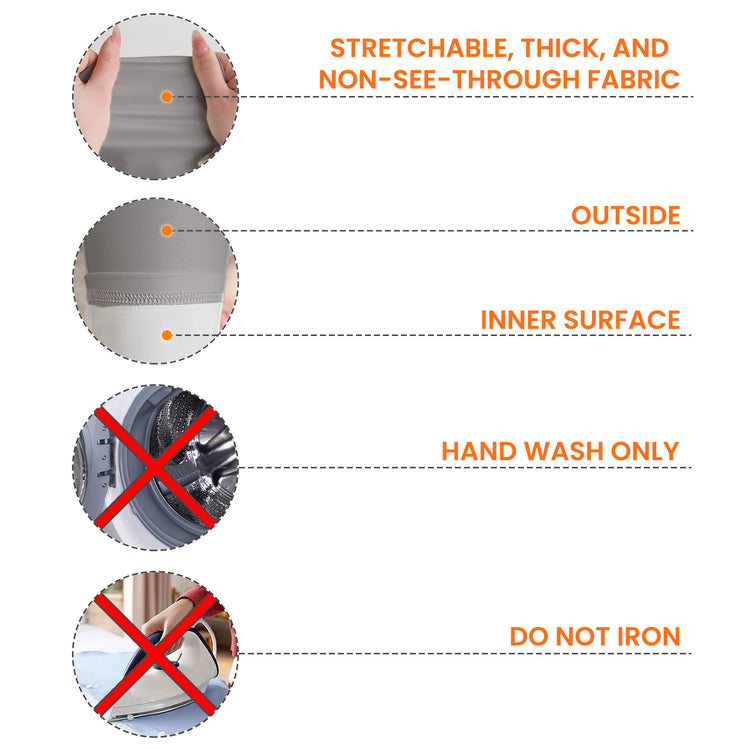 STRETCHABLE, THICK, AND NON-SEE-THROUGH FABRIC

OUTSIDE

INNER SURFACE

HAND WASH ONLY

DO NOT IRON