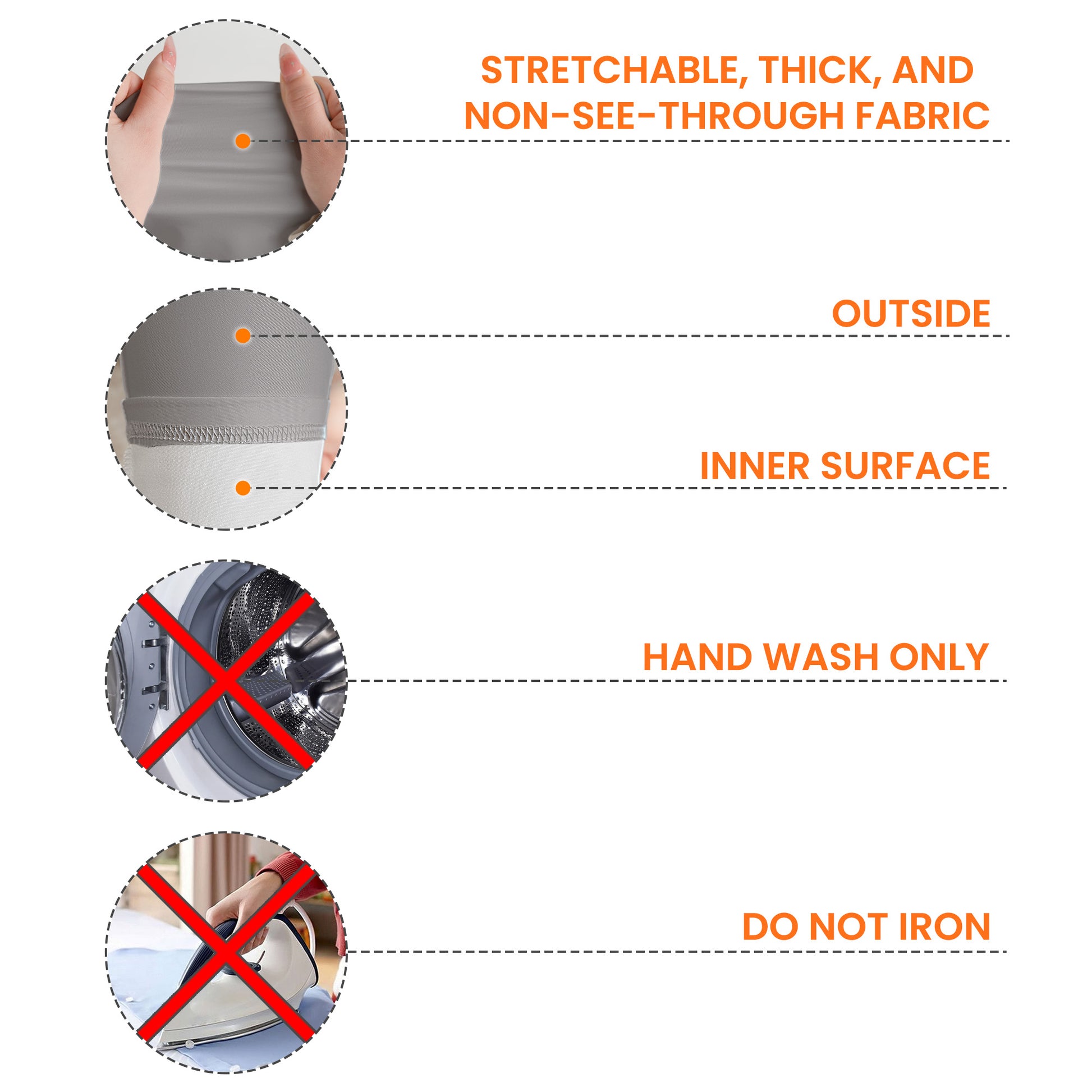 STRETCHABLE, THICK, AND NON-SEE-THROUGH FABRIC

OUTSIDE

INNER SURFACE

HAND WASH ONLY

DO NOT IRON