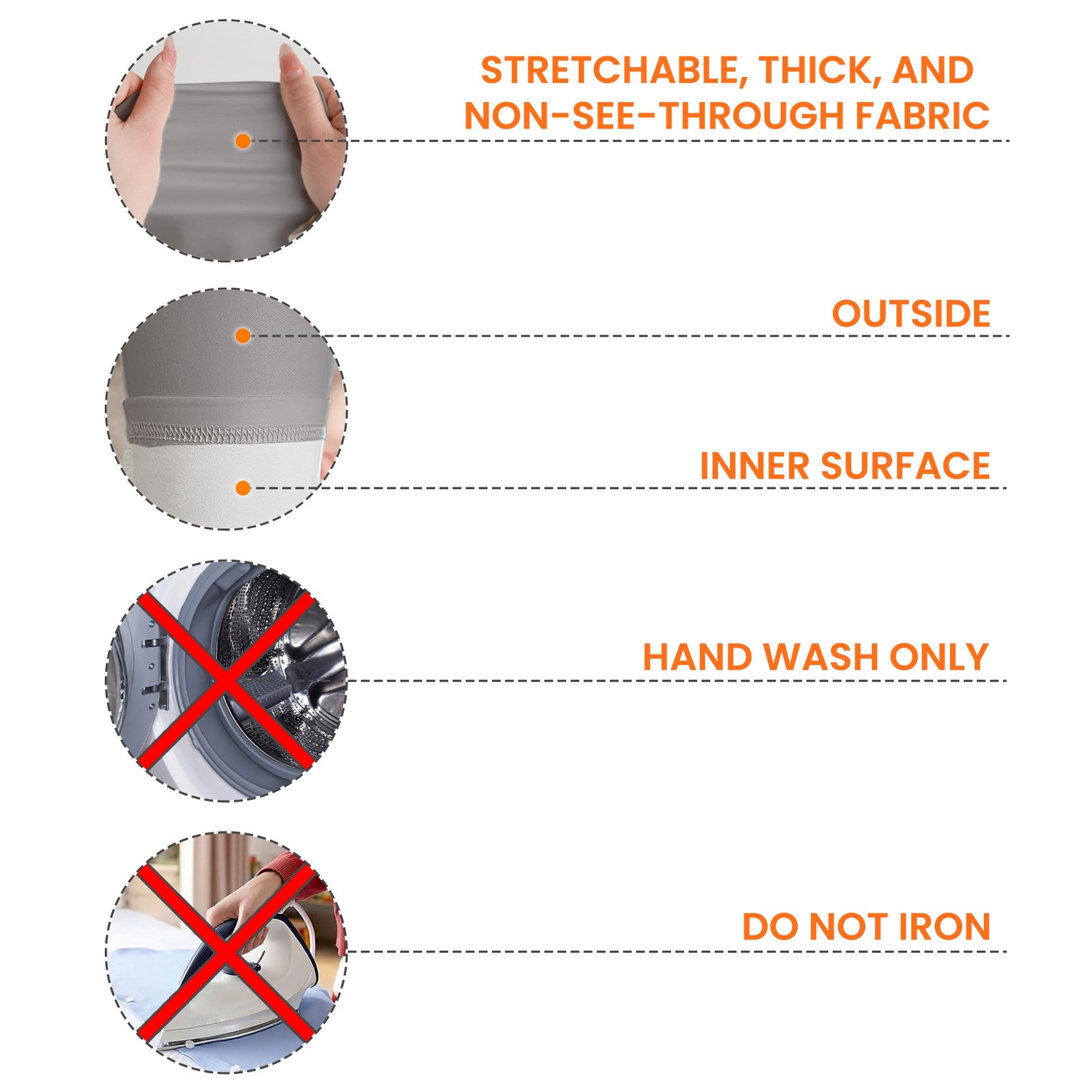 STRETCHABLE, THICK, AND NON-SEE-THROUGH FABRIC

OUTSIDE

INNER SURFACE

HAND WASH ONLY

DO NOT IRON