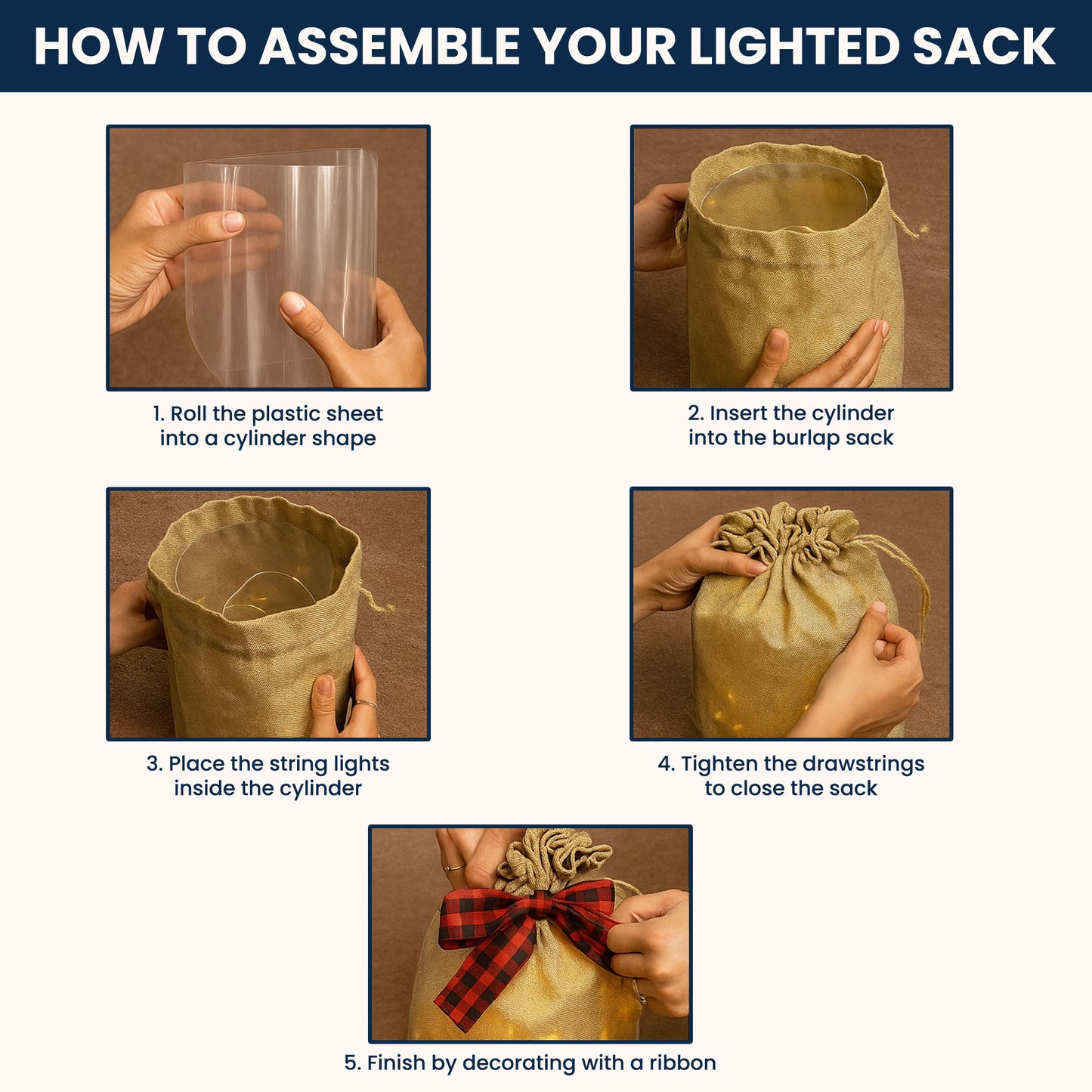 HOW TO ASSEMBLE YOUR LIGHTED SACK

1. Roll the plastic sheet into a cylinder shape

2. Insert the cylinder into the burlap sack

3. Place the string lights inside the cylinder

4. Tighten the drawstrings to close the sack

5. Finish by decorating with a ribbon