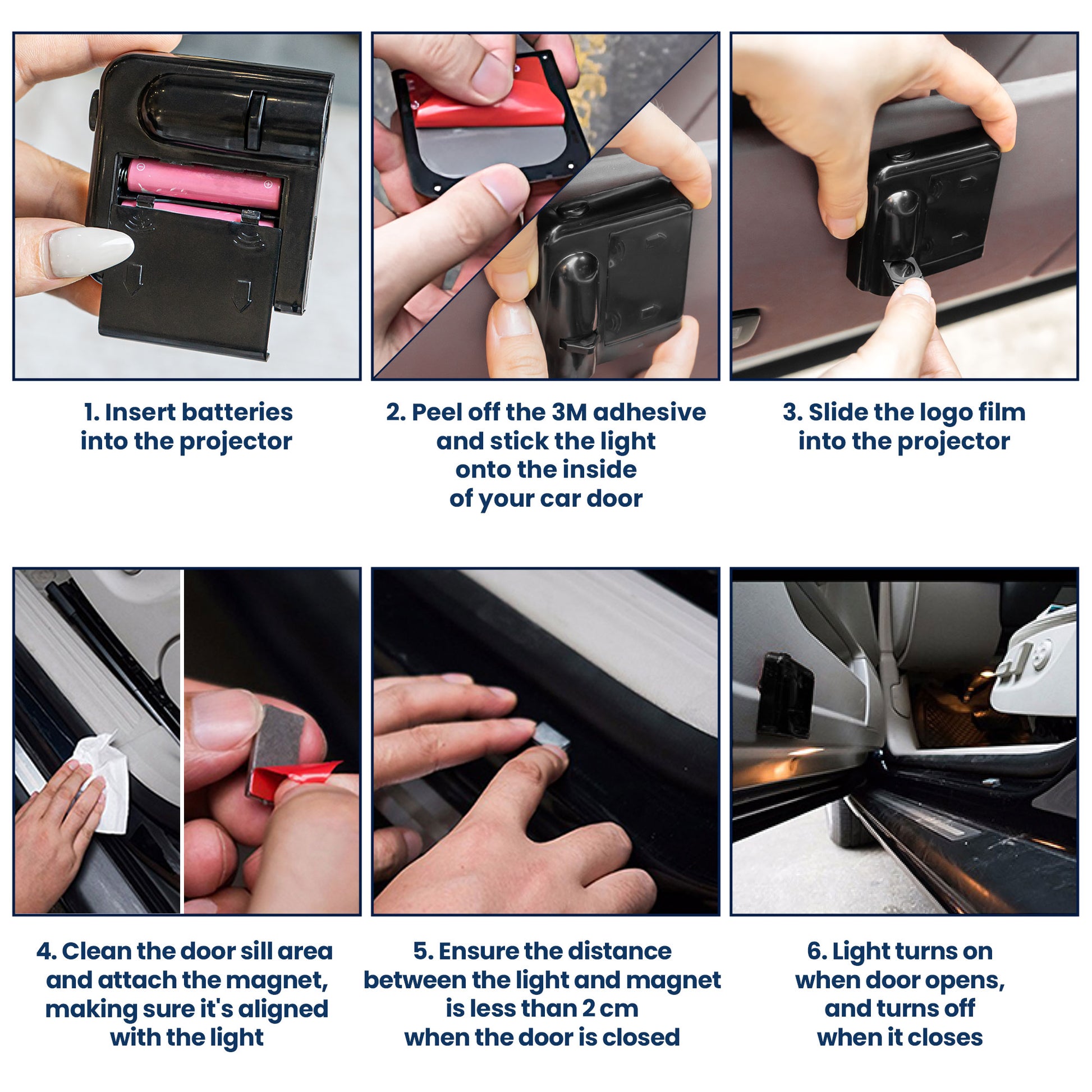 1. Insert batteries into the projector

2. Peel off the 3M adhesive and stick the light onto the inside of your car door

3. Slide the logo film into the projector

4. Clean the door sill area and attach the magnet, making sure it's aligned with the light

5. Ensure the distance between the light and magnet is less than 2 cm when the door is closed

6. Light turns on when door opens, and turns off when it closes