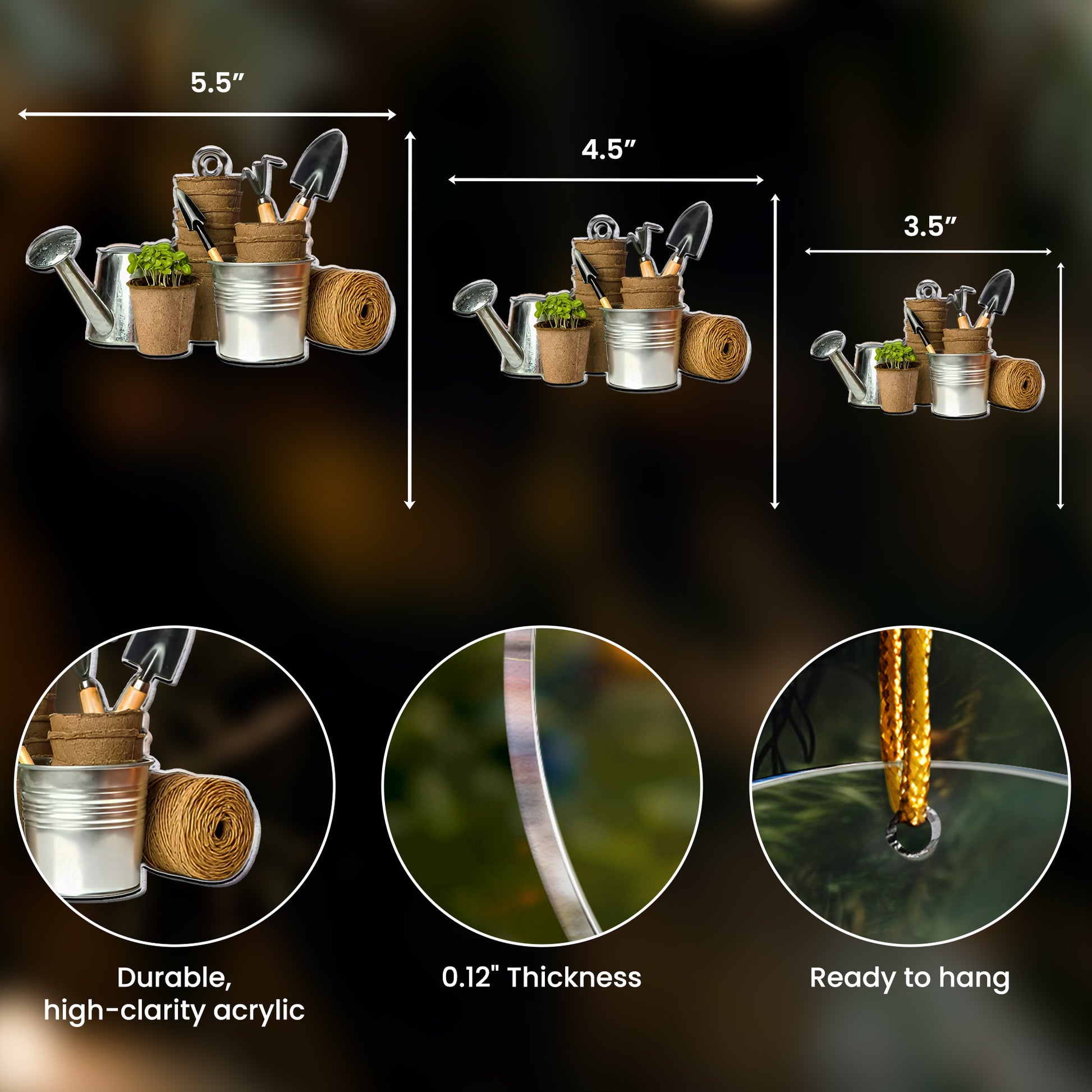 5.5″

4.5″

3.5″

Durable, high-clarity acrylic

0.12" Thickness

Ready to hang