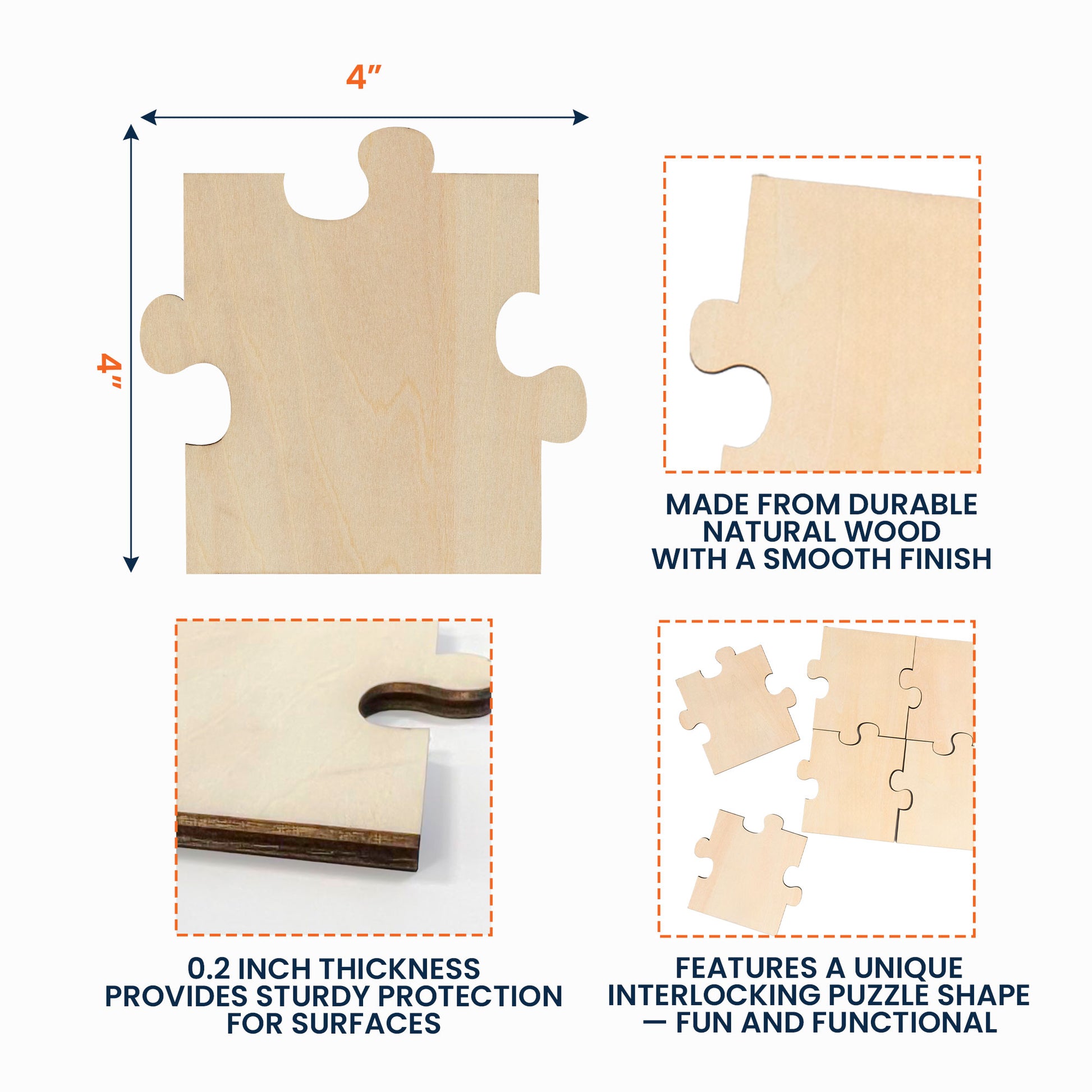 4”

4”

MADE FROM DURABLE NATURAL WOOD WITH A SMOOTH FINISH

0.2 INCH THICKNESS PROVIDES STURDY PROTECTION FOR SURFACES

FEATURES A UNIQUE INTERLOCKING PUZZLE SHAPE — FUN AND FUNCTIONAL