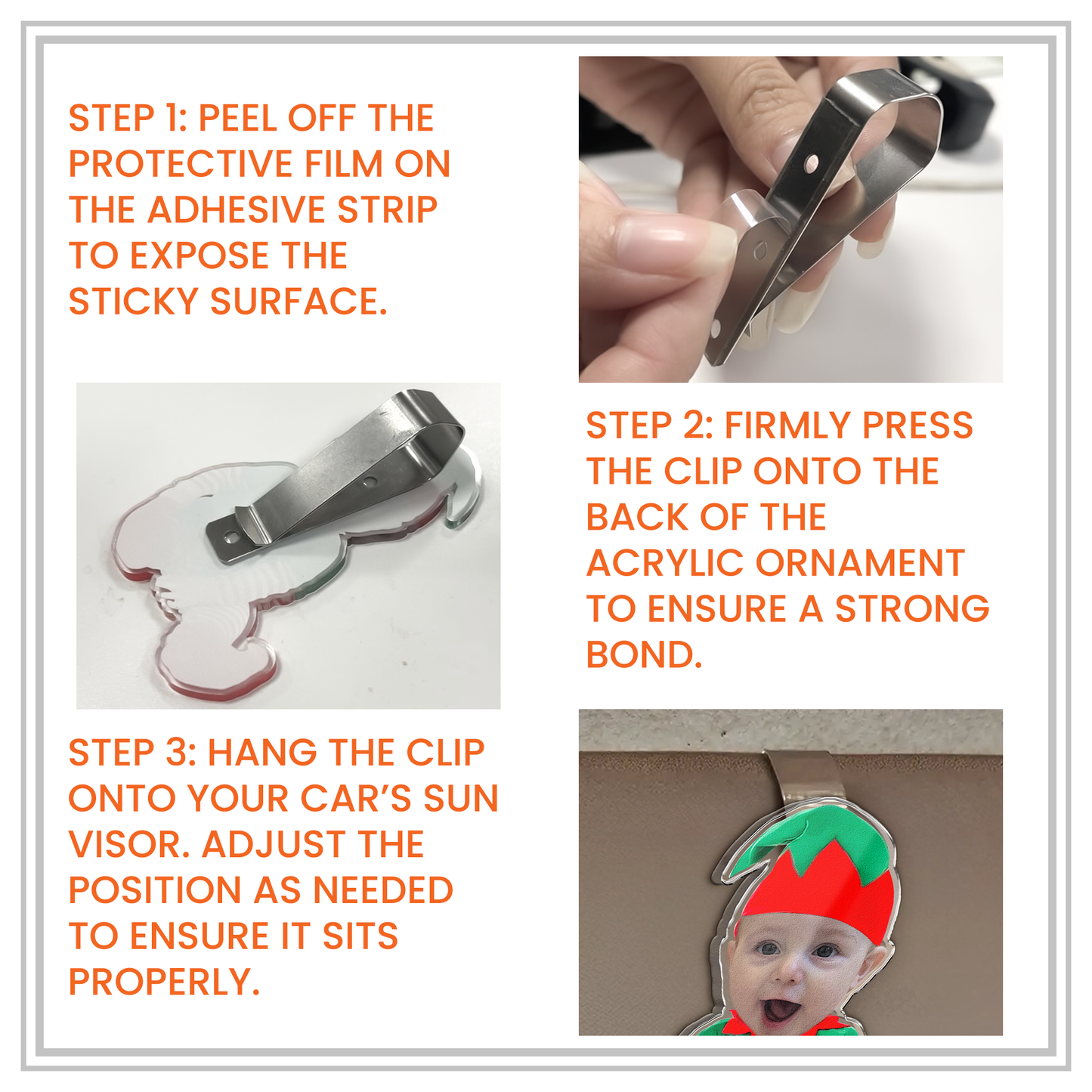 STEP 1: PEEL OFF THE PROTECTIVE FILM ON THE ADHESIVE STRIP TO EXPOSE THE STICKY SURFACE.

STEP 2: FIRMLY PRESS THE CLIP ONTO THE BACK OF THE ACRYLIC ORNAMENT TO ENSURE A STRONG BOND.

STEP 3: HANG THE CLIP ONTO YOUR CAR'S SUN VISOR. ADJUST THE POSITION AS NEEDED TO ENSURE IT SITS PROPERLY.