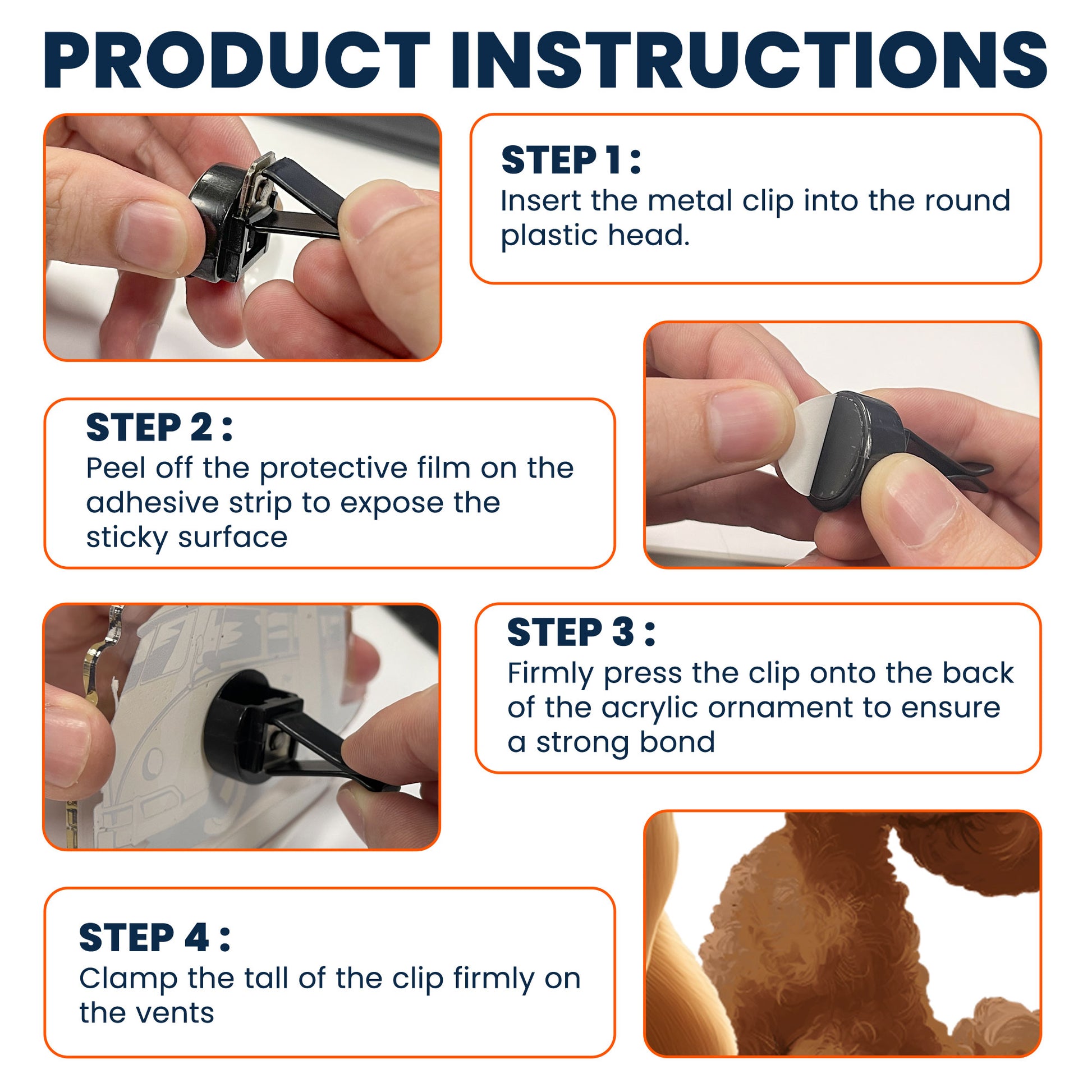 PRODUCT INSTRUCTIONS

STEP 1 :
Insert the metal clip into the round plastic head.

STEP 2 :
Peel off the protective film on the adhesive strip to expose the sticky surface

STEP 3 :
Firmly press the clip onto the back of the acrylic ornament to ensure a strong bond

STEP 4 :
Clamp the tall of the clip firmly on the vents