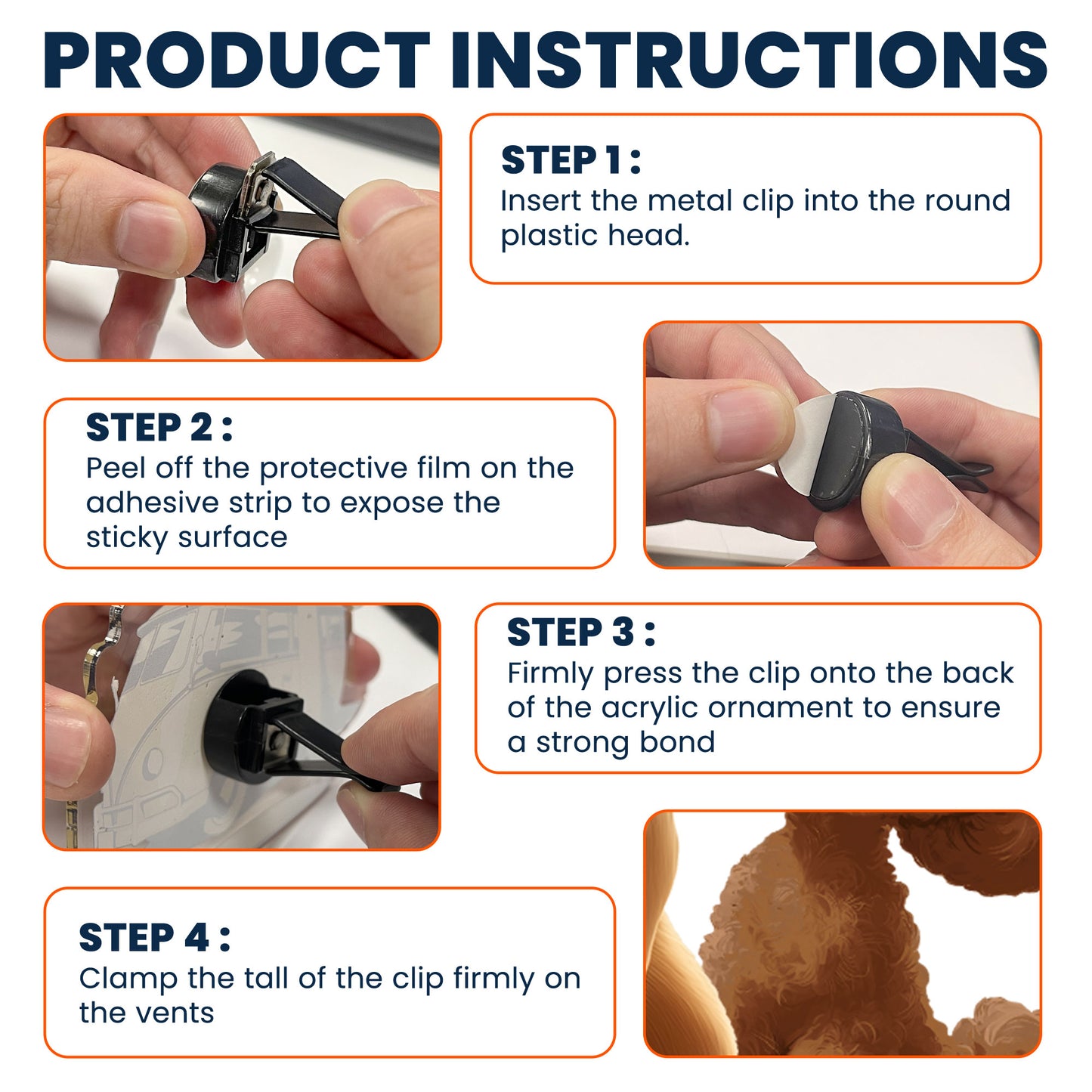 PRODUCT INSTRUCTIONS

STEP 1 :
Insert the metal clip into the round plastic head.

STEP 2 :
Peel off the protective film on the adhesive strip to expose the sticky surface

STEP 3 :
Firmly press the clip onto the back of the acrylic ornament to ensure a strong bond

STEP 4 :
Clamp the tall of the clip firmly on the vents