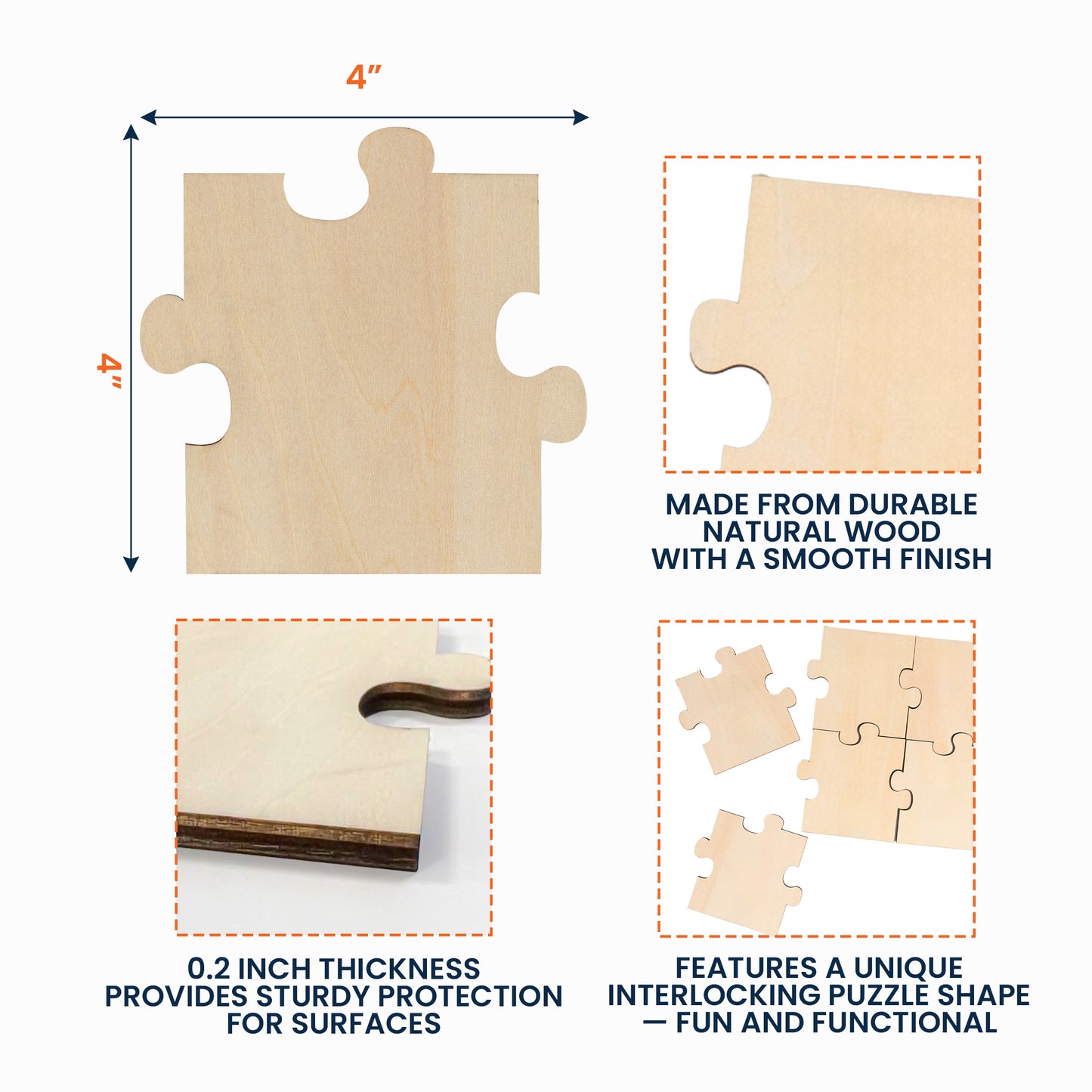 4"

4"

MADE FROM DURABLE NATURAL WOOD WITH A SMOOTH FINISH

0.2 INCH THICKNESS PROVIDES STURDY PROTECTION FOR SURFACES

FEATURES A UNIQUE INTERLOCKING PUZZLE SHAPE — FUN AND FUNCTIONAL