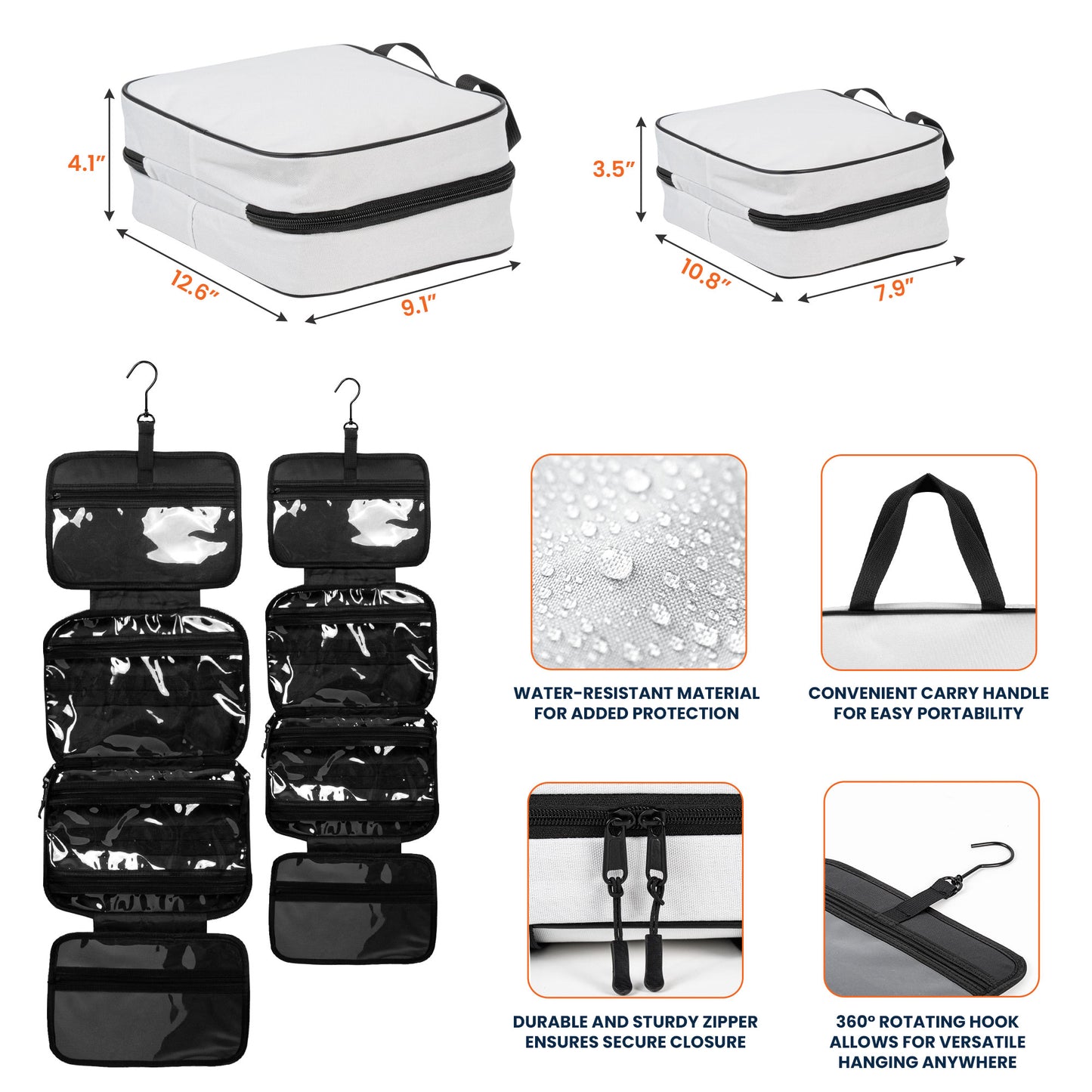 4.1″

12.6″

9.1″

3.5″

10.8″

7.9″

WATER-RESISTANT MATERIAL FOR ADDED PROTECTION

CONVENIENT CARRY HANDLE FOR EASY PORTABILITY

DURABLE AND STURDY ZIPPER ENSURES SECURE CLOSURE

360° ROTATING HOOK ALLOWS FOR VERSATILE HANGING ANYWHERE