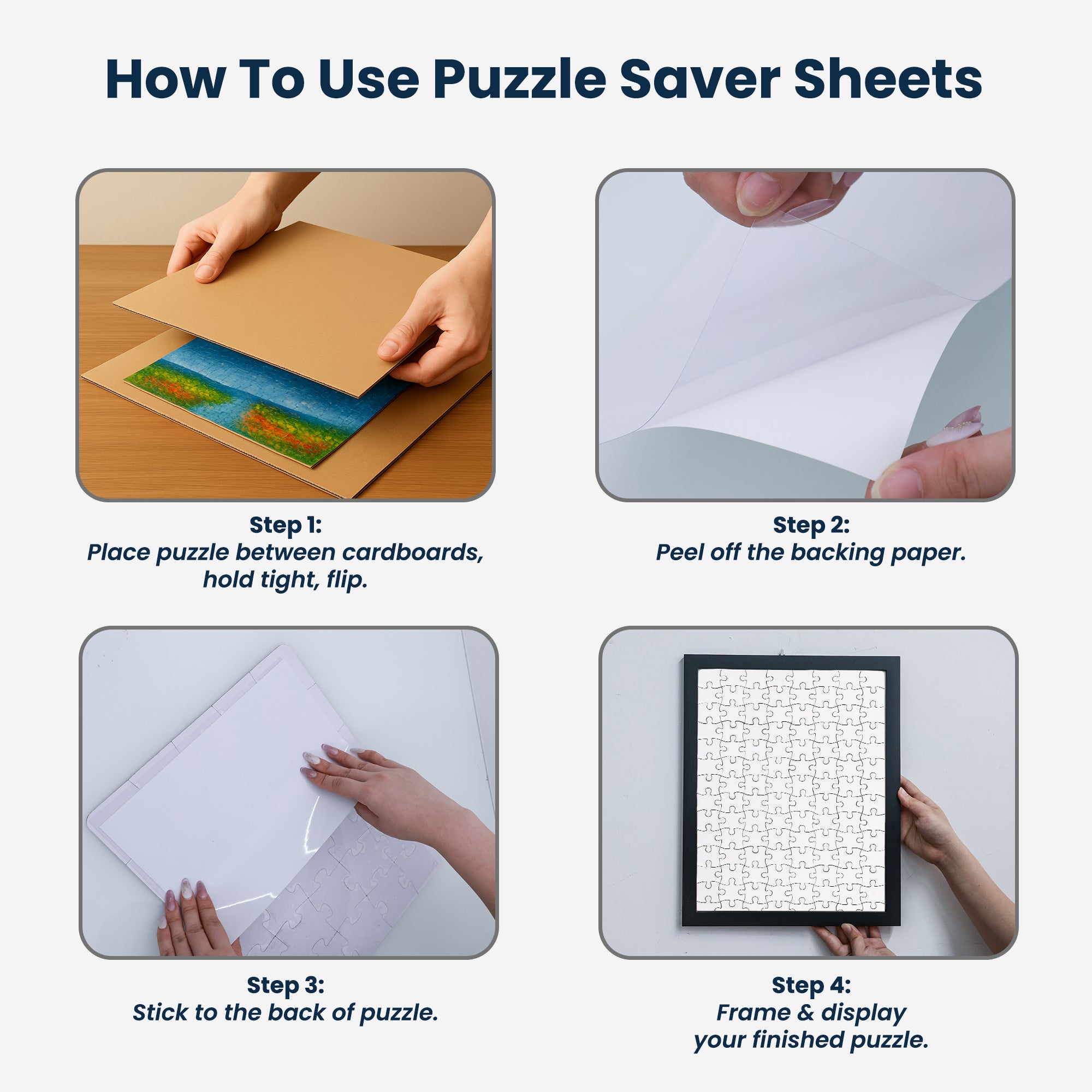 How To Use Puzzle Saver Sheets

Step 1:
Place puzzle between cardboards, hold tight, flip.

Step 2:
Peel off the backing paper.

Step 3:
Stick to the back of puzzle.

Step 4:
Frame & display your finished puzzle.