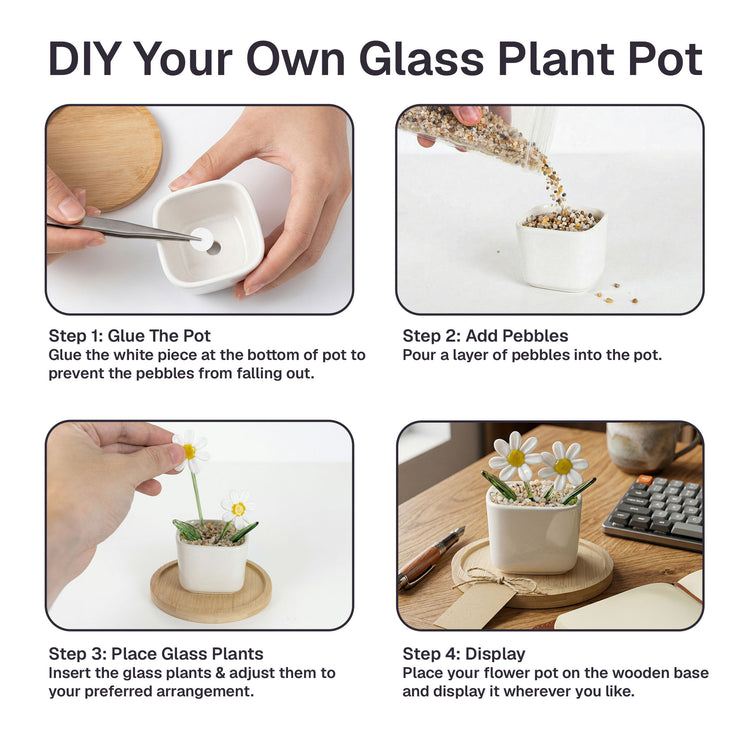 DIY Your Own Glass Plant Pot

Step 1: Glue The Pot
Glue the white piece at the bottom of pot to prevent the pebbles from falling out.

Step 2: Add Pebbles
Pour a layer of pebbles into the pot.

Step 3: Place Glass Plants
Insert the glass plants & adjust them to your preferred arrangement.

Step 4: Display
Place your flower pot on the wooden base and display it wherever you like.