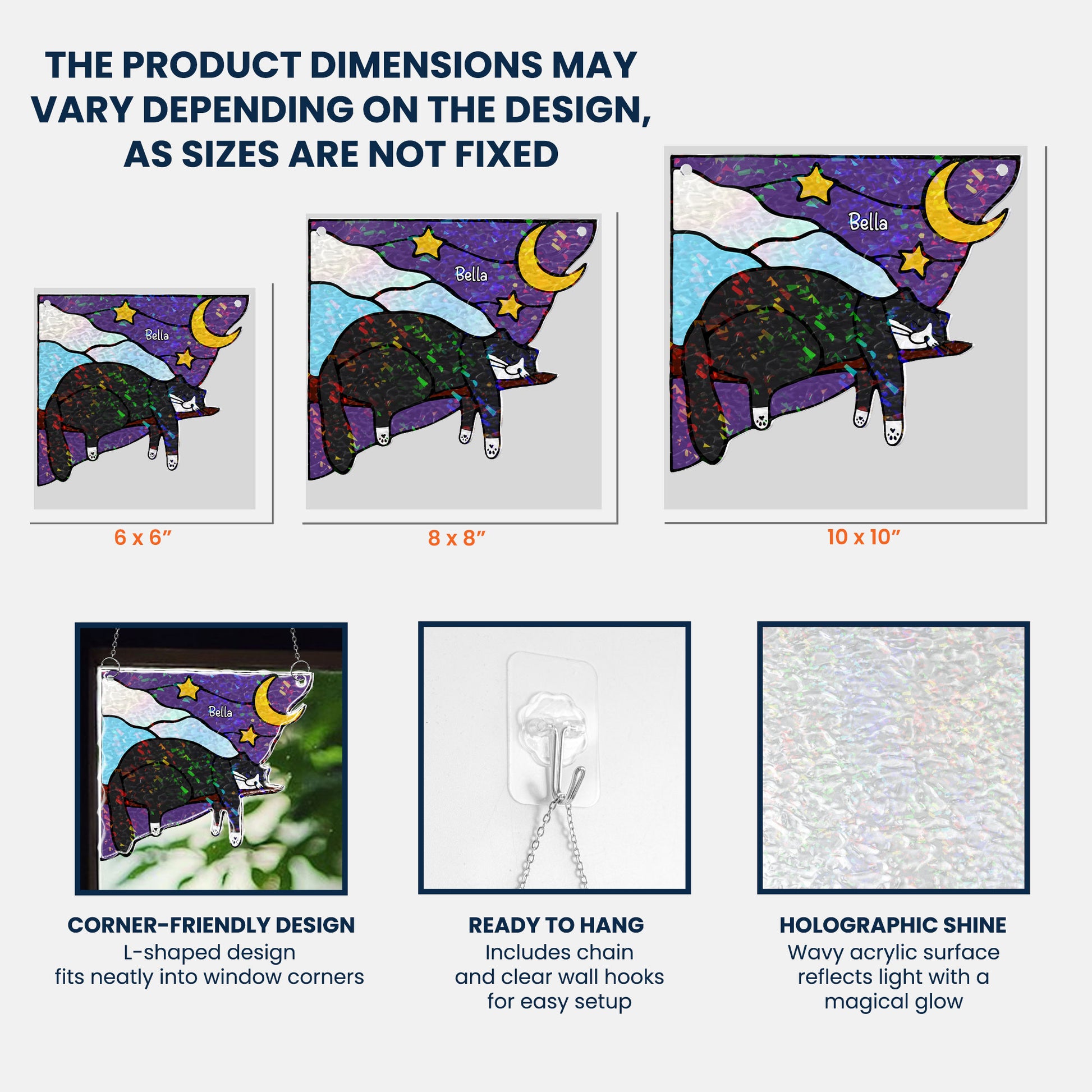 THE PRODUCT DIMENSIONS MAY VARY DEPENDING ON THE DESIGN, AS SIZES ARE NOT FIXED

Bella

6 x 6”

Bella

8 x 8”

Bella

10 x 10”

Bella

CORNER-FRIENDLY DESIGN
L-shaped design fits neatly into window corners

READY TO HANG
Includes chain and clear wall hooks for easy setup

HOLOGRAPHIC SHINE
Wavy acrylic surface reflects light with a magical glow