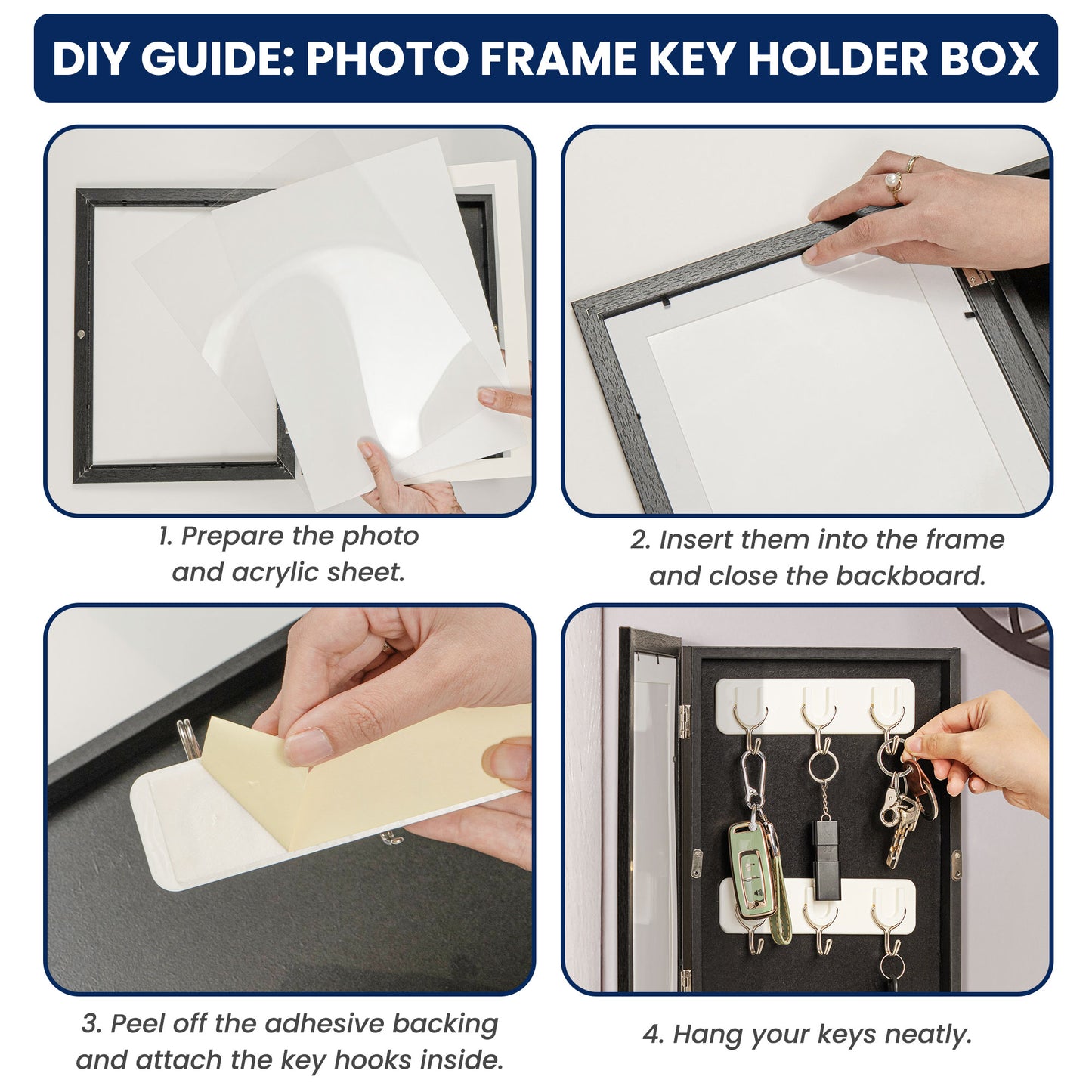 DIY GUIDE: PHOTO FRAME KEY HOLDER BOX

1. Prepare the photo and acrylic sheet.

2. Insert them into the frame and close the backboard.

3. Peel off the adhesive backing and attach the key hooks inside.

4. Hang your keys neatly.