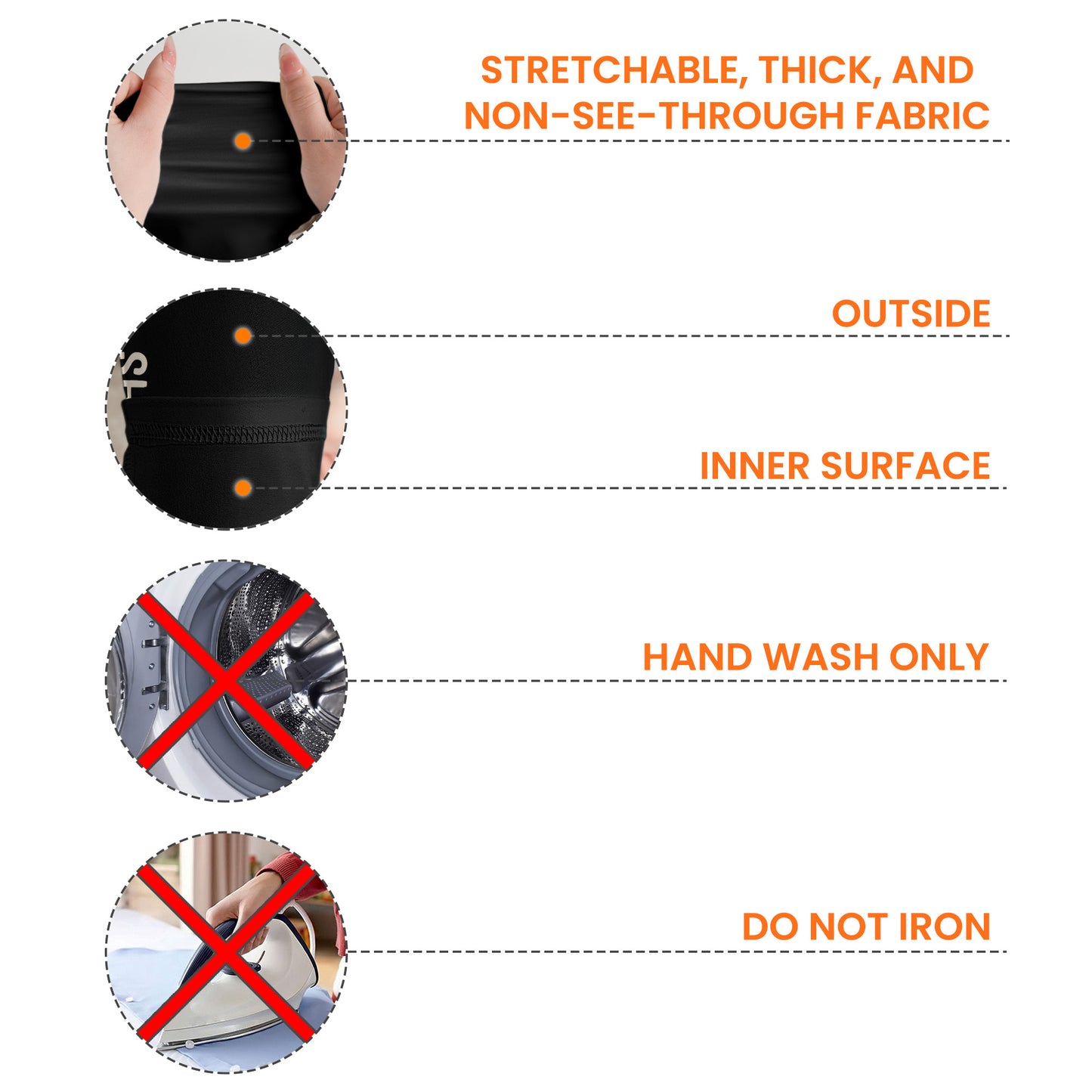 STRETCHABLE, THICK, AND NON-SEE-THROUGH FABRIC

OUTSIDE

INNER SURFACE

HAND WASH ONLY

DO NOT IRON