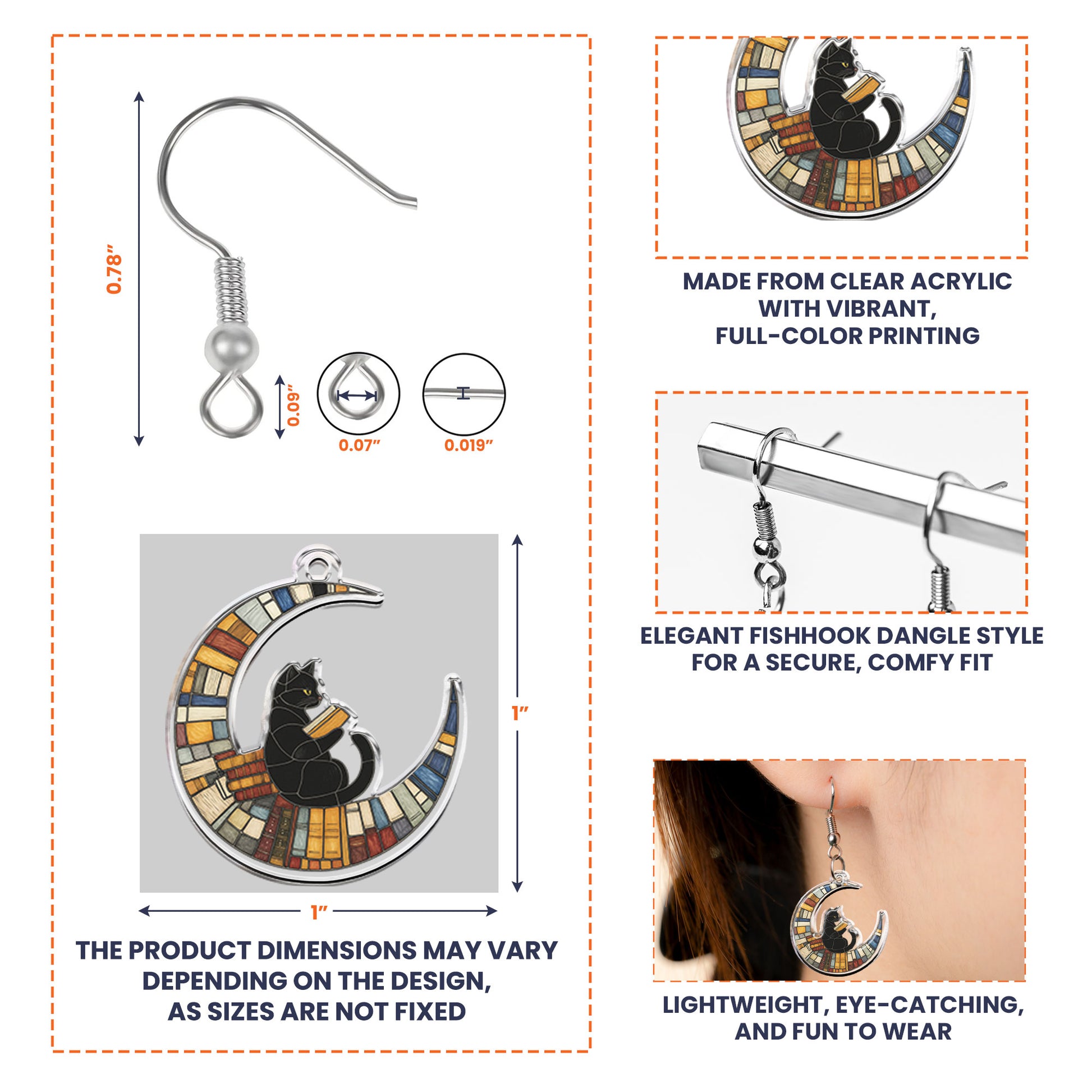 0.78"

0.09"

0.07"

0.019"

1"

1"

THE PRODUCT DIMENSIONS MAY VARY DEPENDING ON THE DESIGN, AS SIZES ARE NOT FIXED

MADE FROM CLEAR ACRYLIC WITH VIBRANT, FULL-COLOR PRINTING

ELEGANT FISHHOOK DANGLE STYLE FOR A SECURE, COMFY FIT

LIGHTWEIGHT, EYE-CATCHING, AND FUN TO WEAR