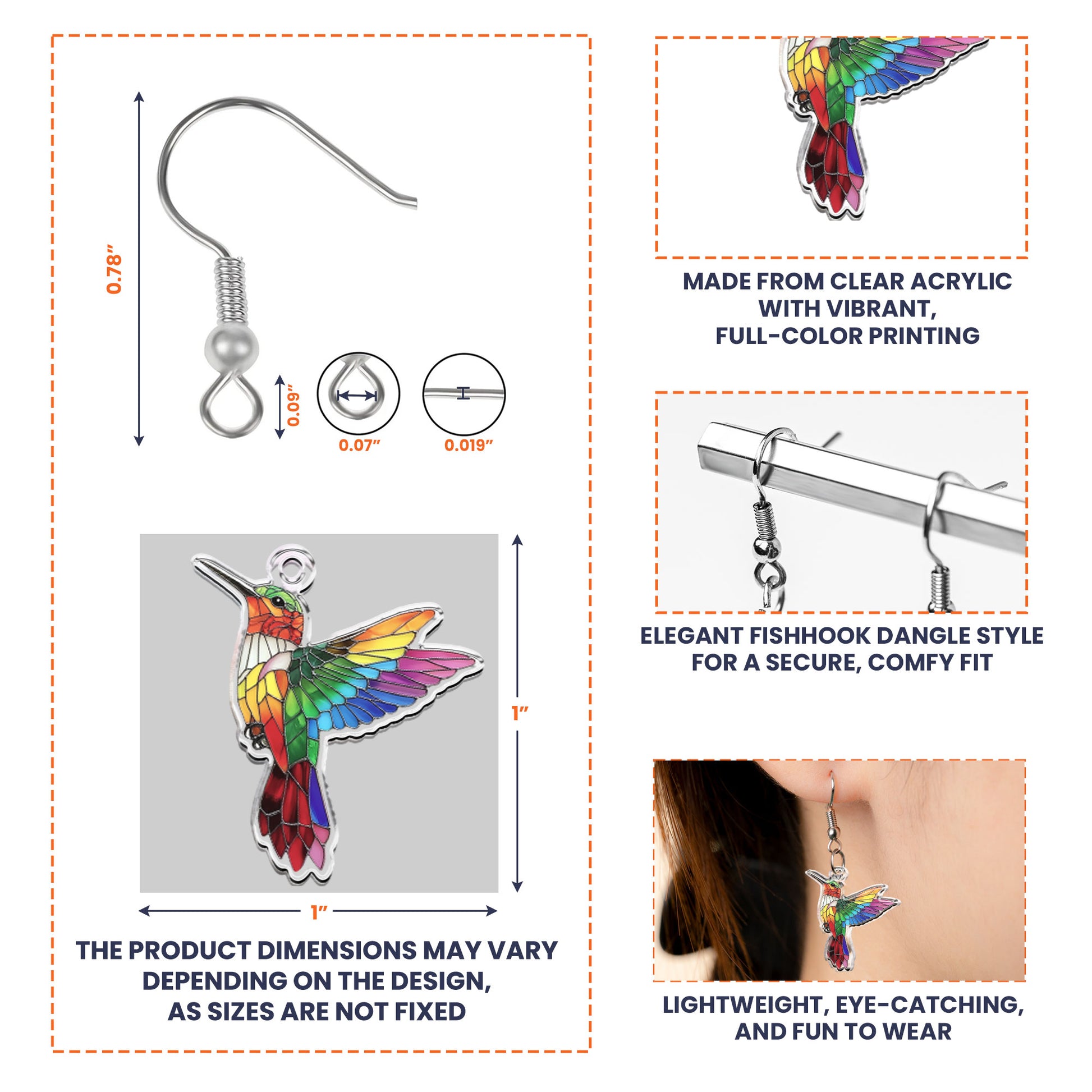 0.78”

0.09”

0.07”

0.019”

1”

1”

THE PRODUCT DIMENSIONS MAY VARY DEPENDING ON THE DESIGN, AS SIZES ARE NOT FIXED

MADE FROM CLEAR ACRYLIC WITH VIBRANT, FULL-COLOR PRINTING

ELEGANT FISHHOOK DANGLE STYLE FOR A SECURE, COMFY FIT

LIGHTWEIGHT, EYE-CATCHING, AND FUN TO WEAR