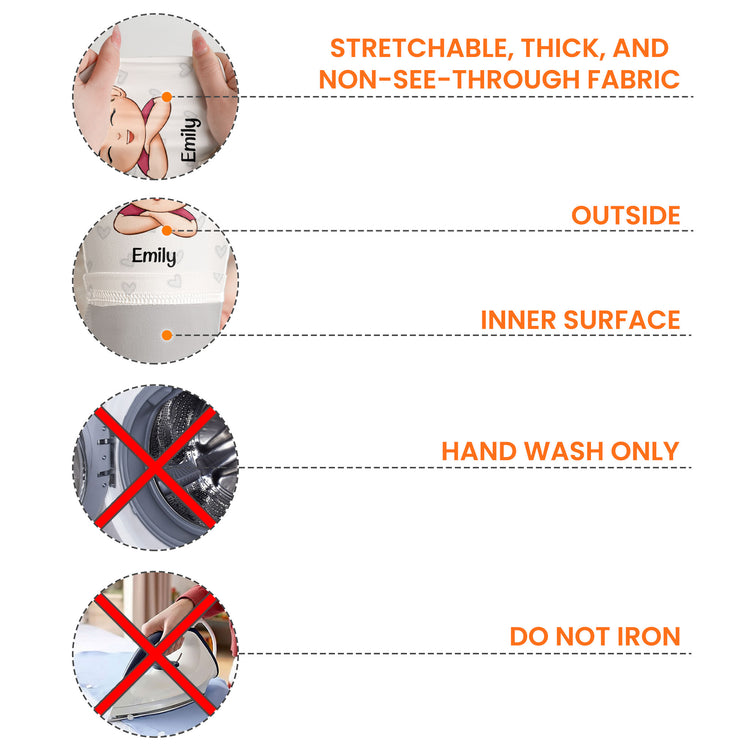 Emily

STRETCHABLE, THICK, AND NON-SEE-THROUGH FABRIC

Emily

OUTSIDE

INNER SURFACE

HAND WASH ONLY

DO NOT IRON