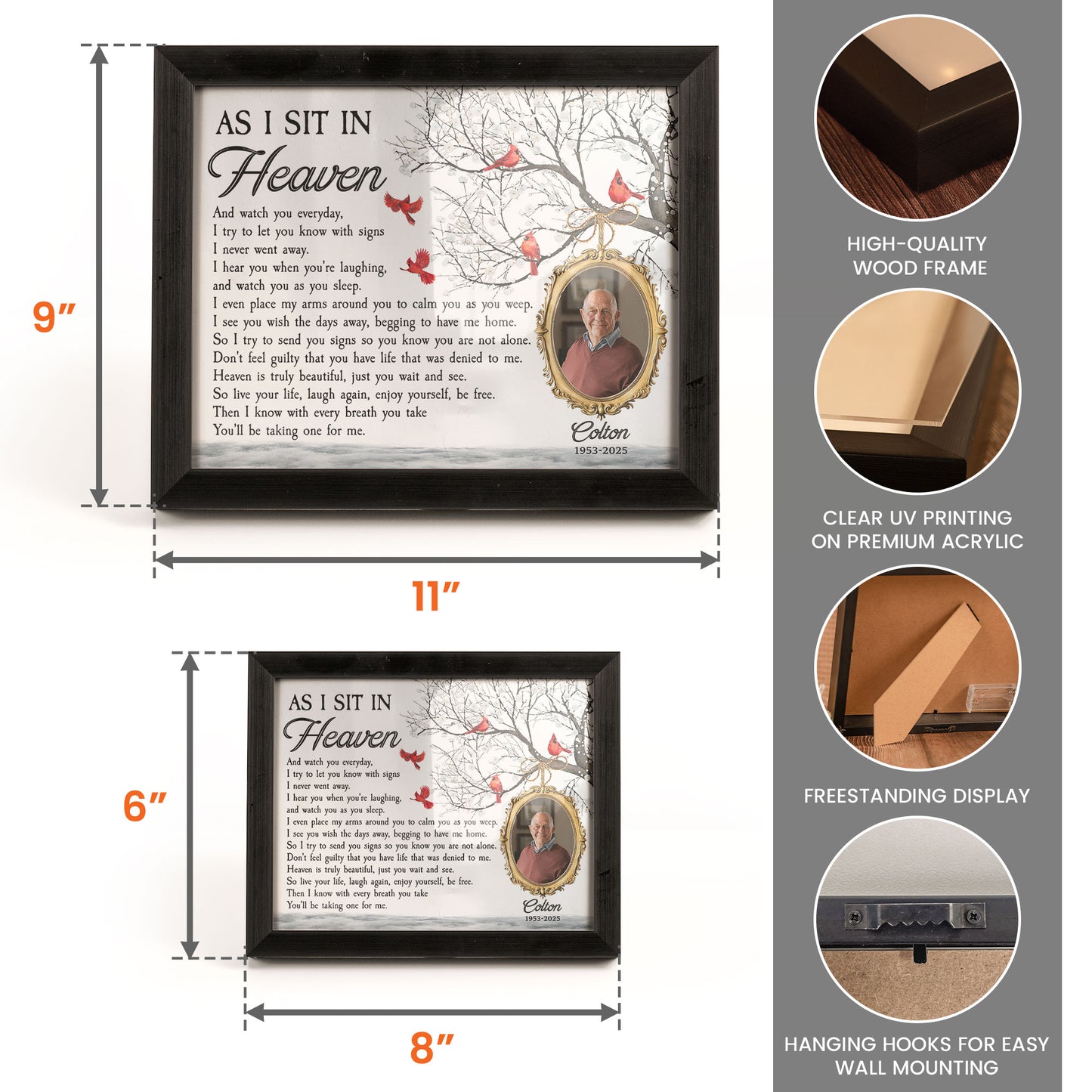 9”

AS I SIT IN
Heaven

And watch you everyday,
I try to let you know with signs
I never went away.
I hear you when you're laughing,
and watch you as you sleep.
I even place my arms around you to calm you as you weep.
I see you wish the days away, begging to have me home.
So I try to send you signs so you know you are not alone.
Don't feel guilty that you have life that was denied to me.
Heaven is truly beautiful, just you wait and see.
So live your life, laugh again, enjoy yourself, be free.
Then I know with every breath you take
You'll be taking one for me.

Colton
1953-2025

11”

6”

AS I SIT IN
Heaven

And watch you everyday,
I try to let you know with signs
I never went away.
I hear you when you're laughing,
and watch you as you sleep.
I even place my arms around you to calm you as you weep.
I see you wish the days away, begging to have me home.
So I try to send you signs so you know you are not alone.
Don't feel guilty that you have life that was denied to me.
Heaven is truly beautiful, just you wait and see.
So live your life, laugh again, enjoy yourself, be free.
Then I know with every breath you take
You'll be taking one for me.

Colton
1953-2025

8”

HIGH-QUALITY WOOD FRAME

CLEAR UV PRINTING ON PREMIUM ACRYLIC

FREESTANDING DISPLAY

HANGING HOOKS FOR EASY WALL MOUNTING