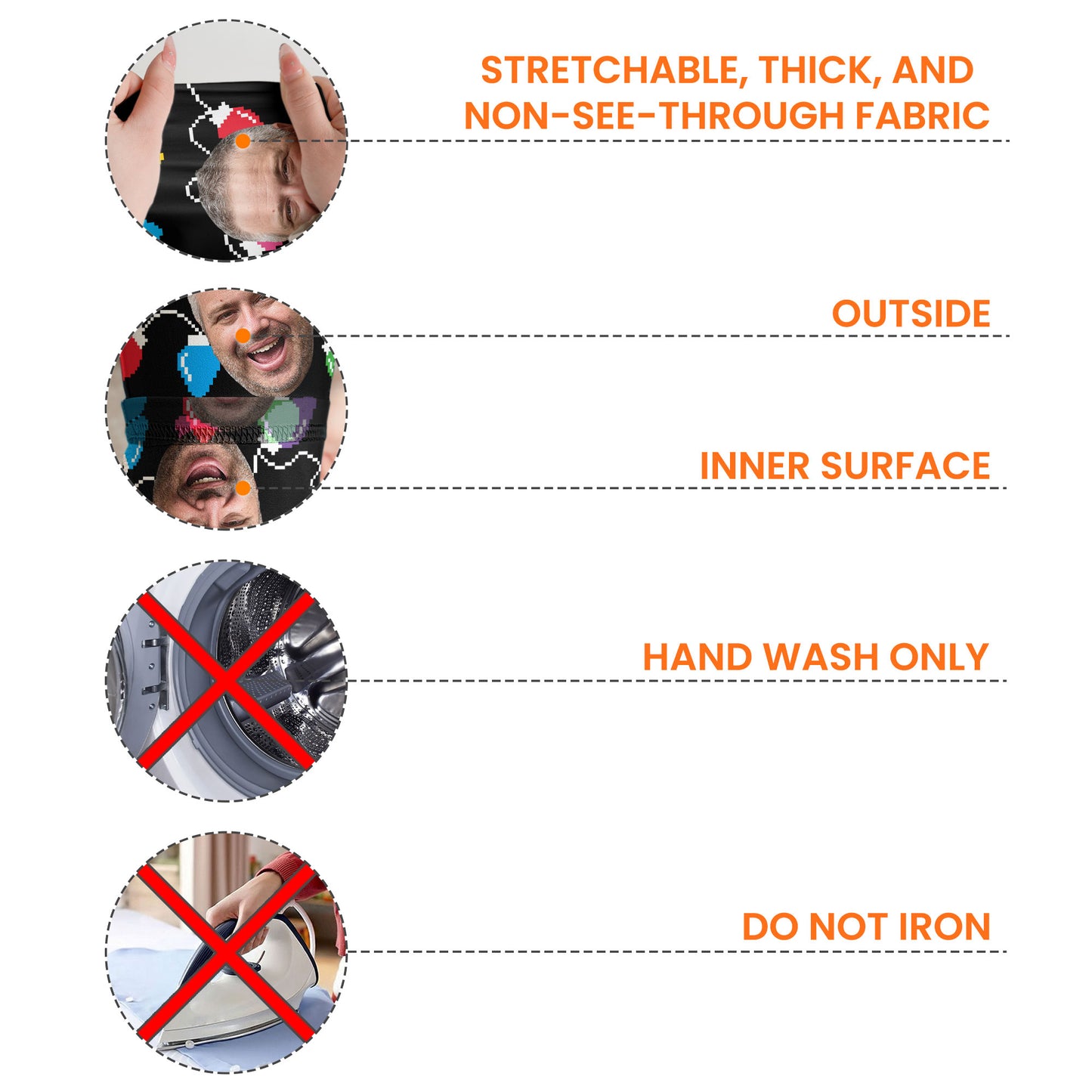 STRETCHABLE, THICK, AND NON-SEE-THROUGH FABRIC

OUTSIDE

INNER SURFACE

HAND WASH ONLY

DO NOT IRON