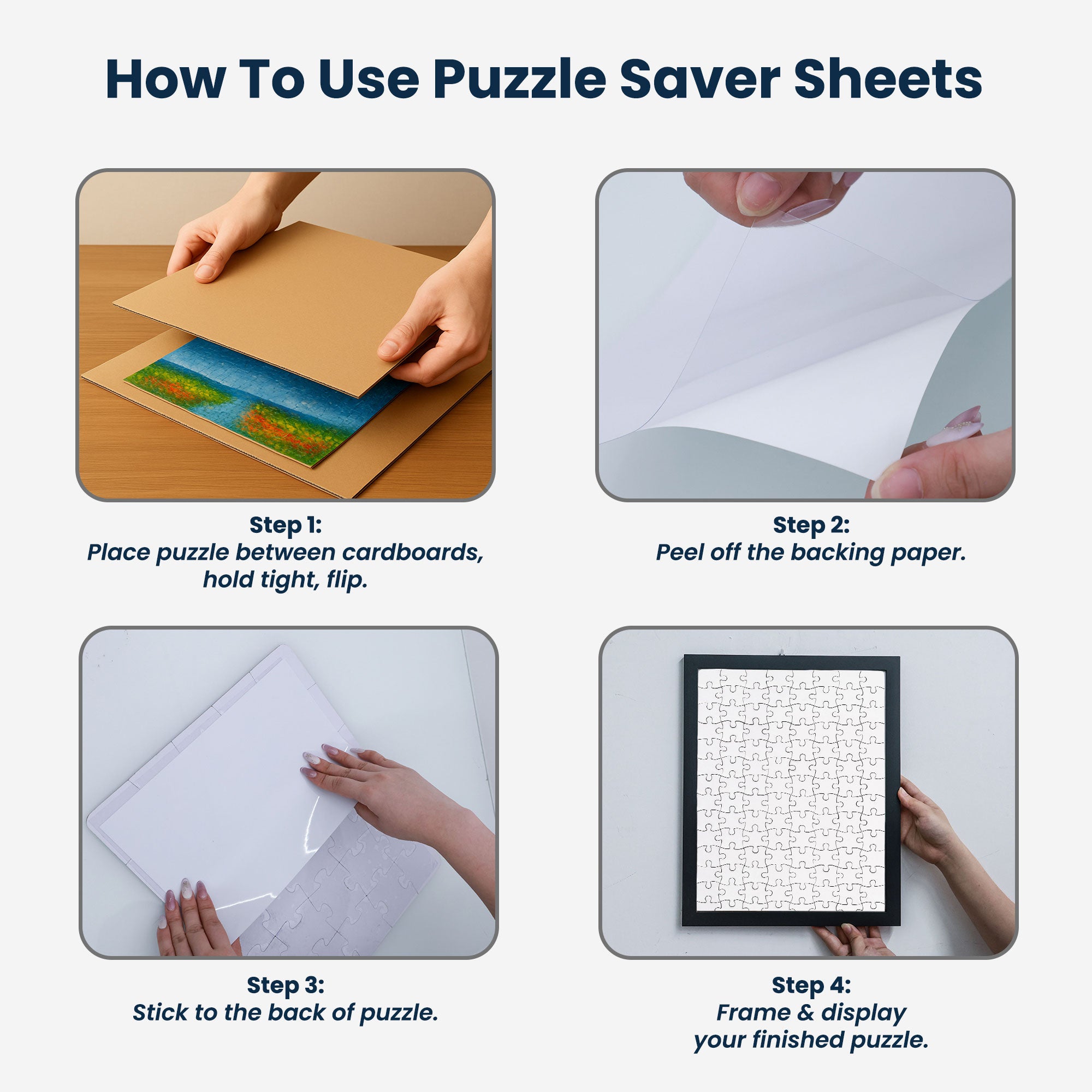 How To Use Puzzle Saver Sheets

Step 1:
Place puzzle between cardboards, hold tight, flip.

Step 2:
Peel off the backing paper.

Step 3:
Stick to the back of puzzle.

Step 4:
Frame & display your finished puzzle.