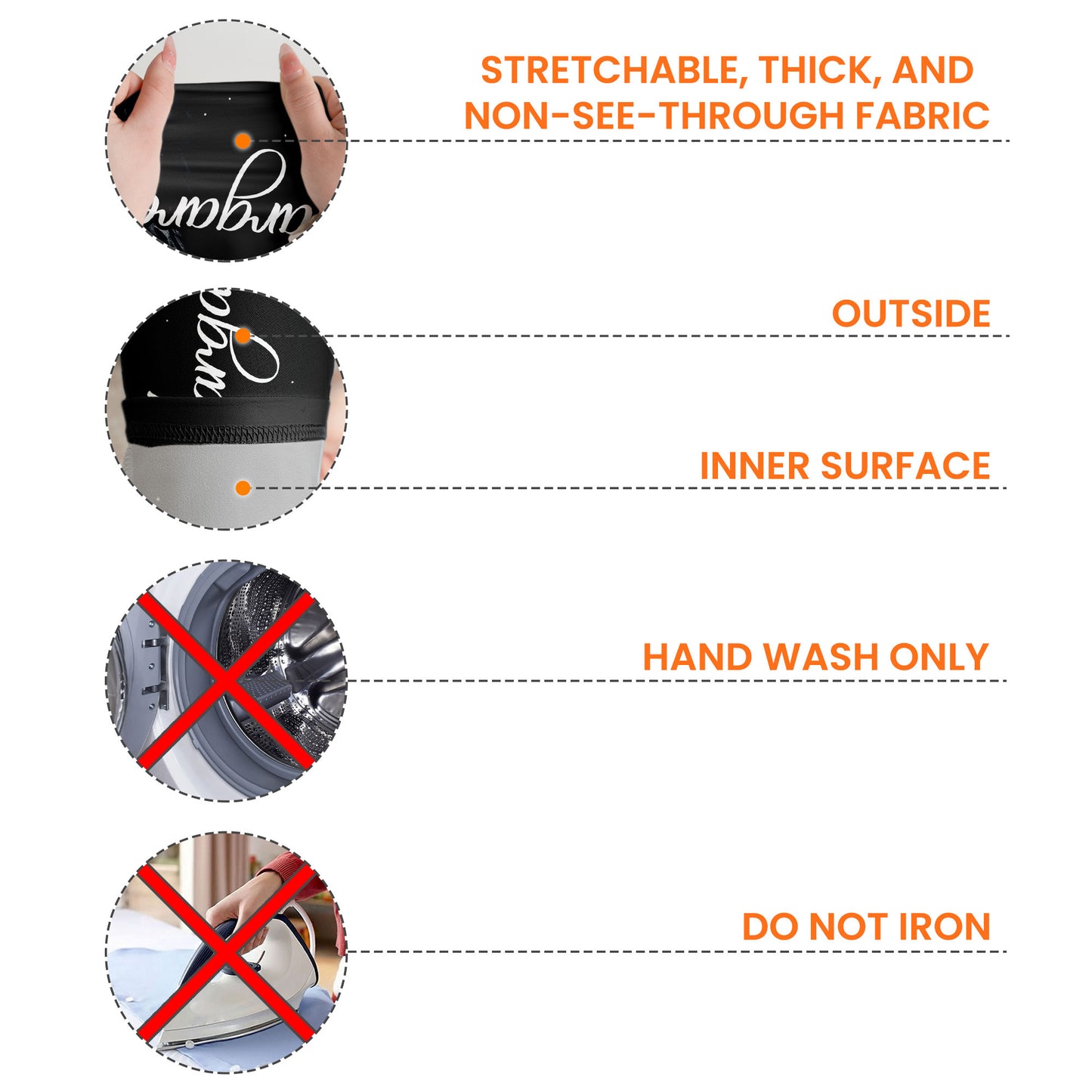 STRETCHABLE, THICK, AND NON-SEE-THROUGH FABRIC

OUTSIDE

INNER SURFACE

HAND WASH ONLY

DO NOT IRON