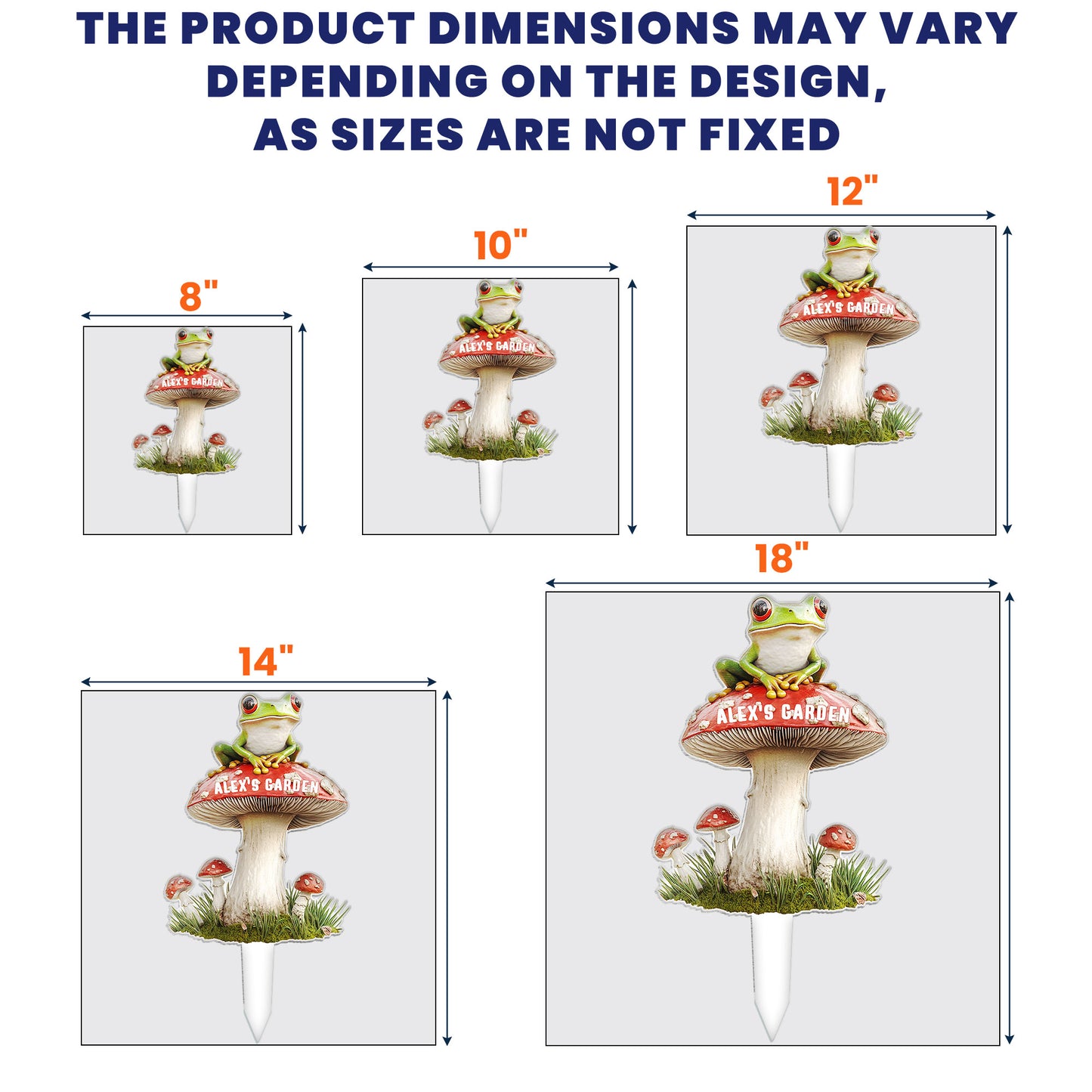 THE PRODUCT DIMENSIONS MAY VARY DEPENDING ON THE DESIGN, AS SIZES ARE NOT FIXED

8"

ALEX'S GARDEN

10"

ALEX'S GARDEN

12"

ALEX'S GARDEN

14"

ALEX'S GARDEN

18"

ALEX'S GARDEN