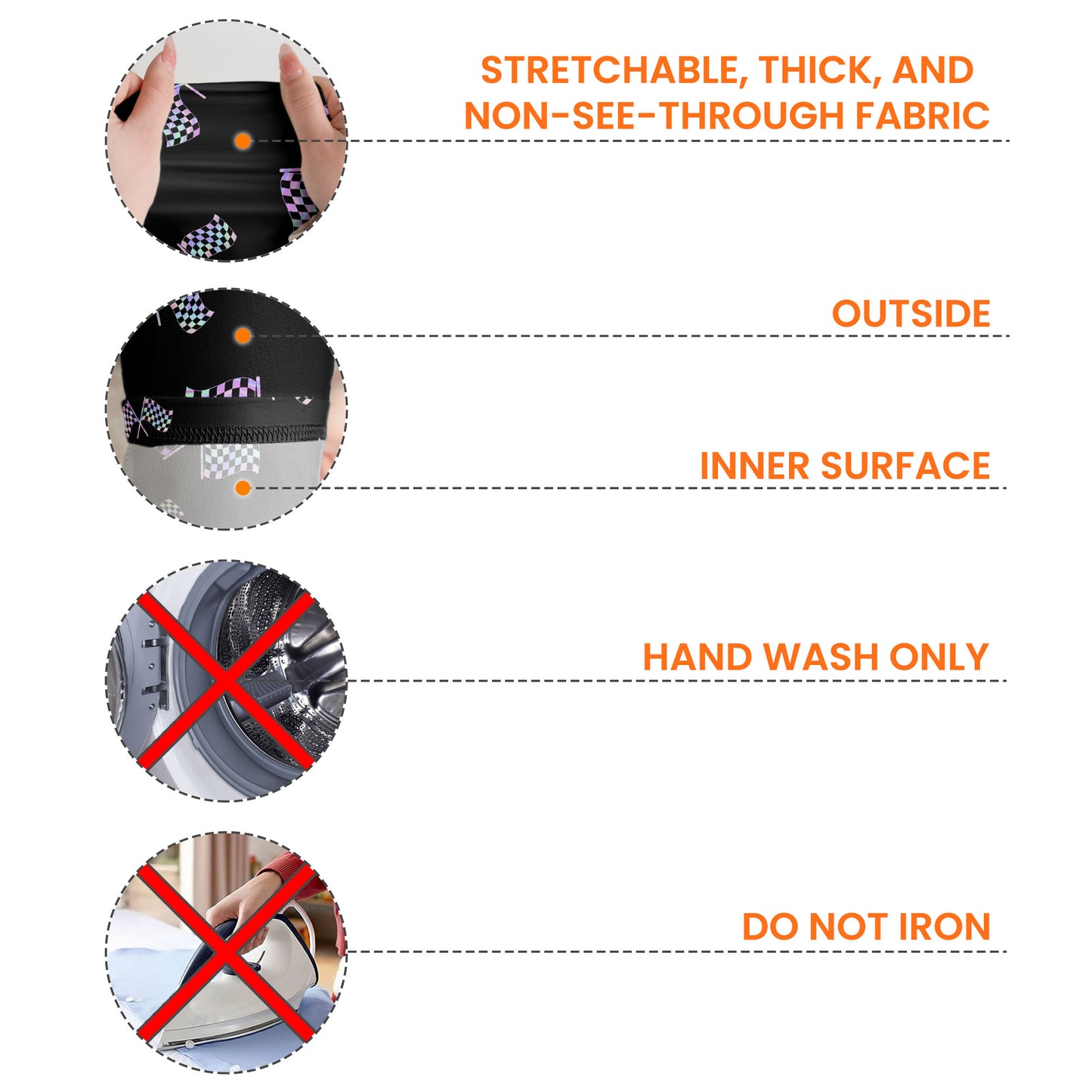 STRETCHABLE, THICK, AND NON-SEE-THROUGH FABRIC

OUTSIDE

INNER SURFACE

HAND WASH ONLY

DO NOT IRON