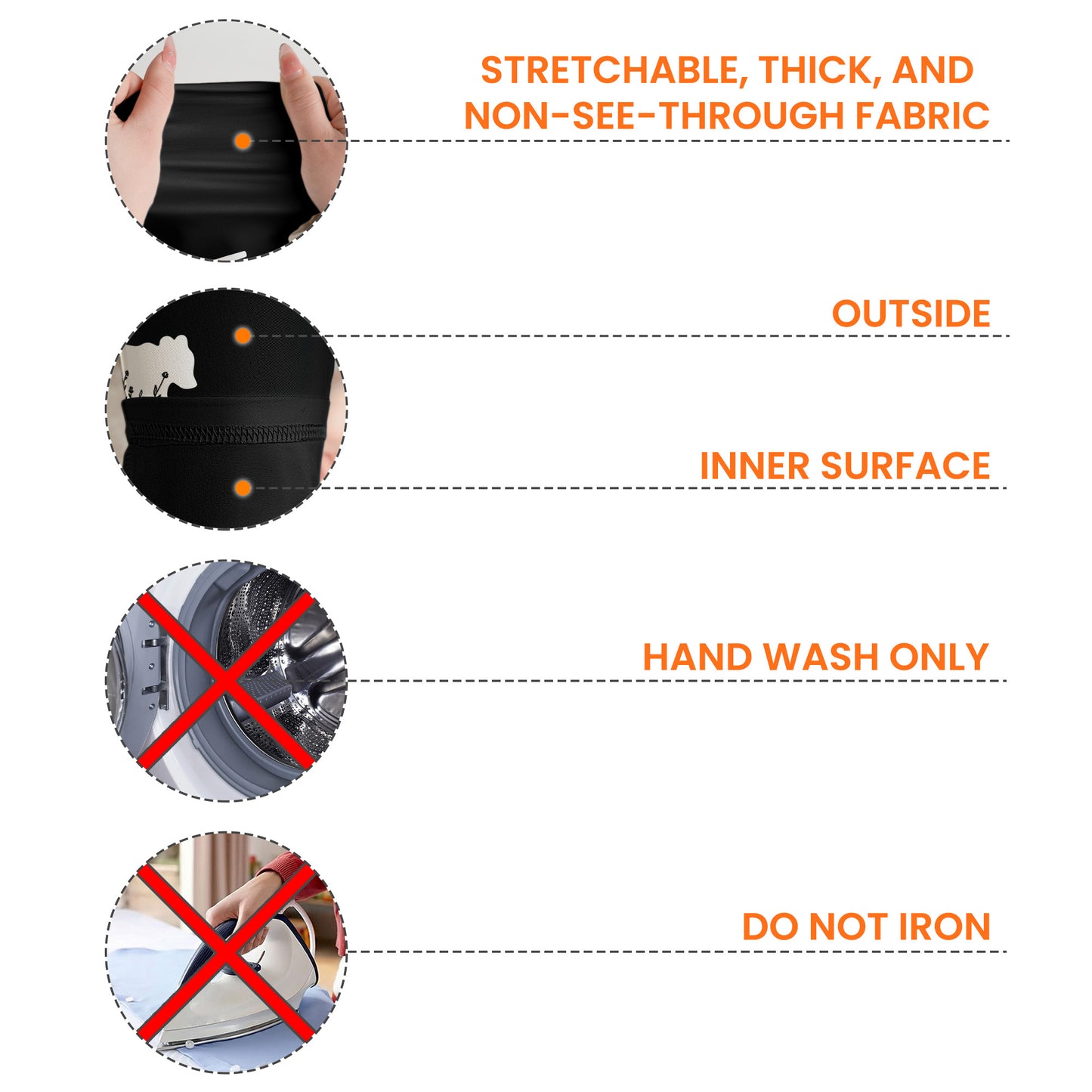 STRETCHABLE, THICK, AND NON-SEE-THROUGH FABRIC

OUTSIDE

INNER SURFACE

HAND WASH ONLY

DO NOT IRON