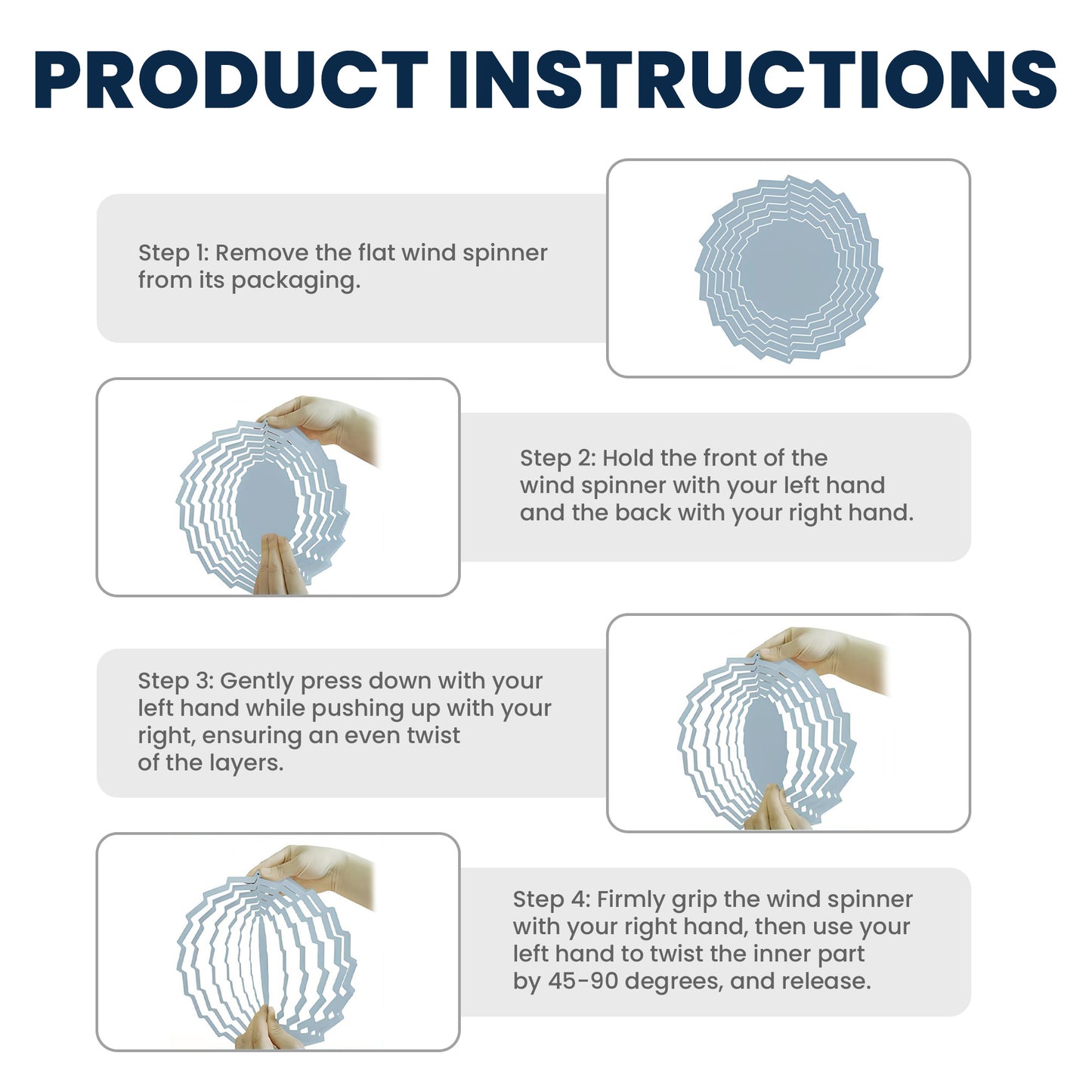 PRODUCT INSTRUCTIONS

Step 1: Remove the flat wind spinner from its packaging.

Step 2: Hold the front of the wind spinner with your left hand and the back with your right hand.

Step 3: Gently press down with your left hand while pushing up with your right, ensuring an even twist of the layers.

Step 4: Firmly grip the wind spinner with your right hand, then use your left hand to twist the inner part by 45-90 degrees, and release.