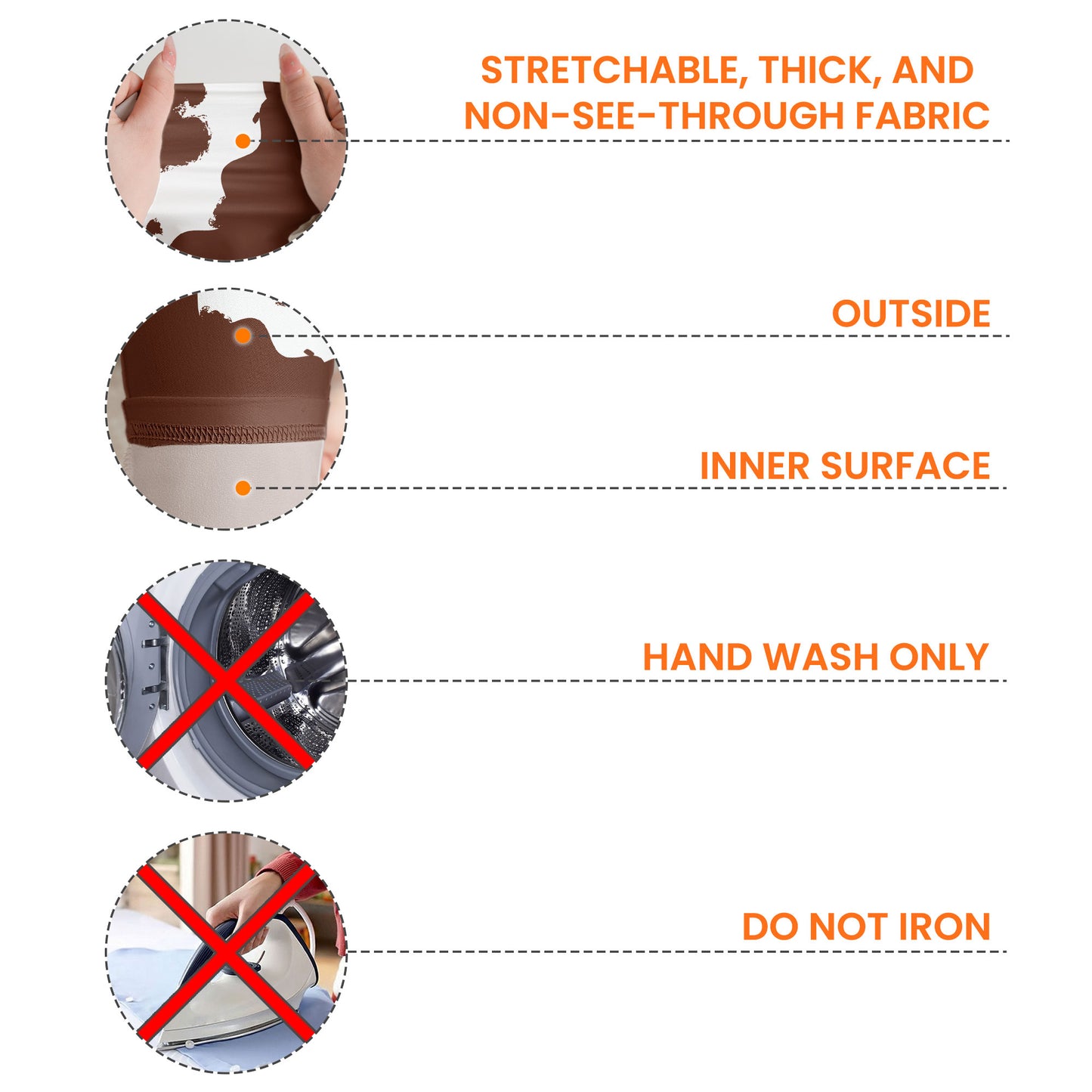 STRETCHABLE, THICK, AND NON-SEE-THROUGH FABRIC

OUTSIDE

INNER SURFACE

HAND WASH ONLY

DO NOT IRON