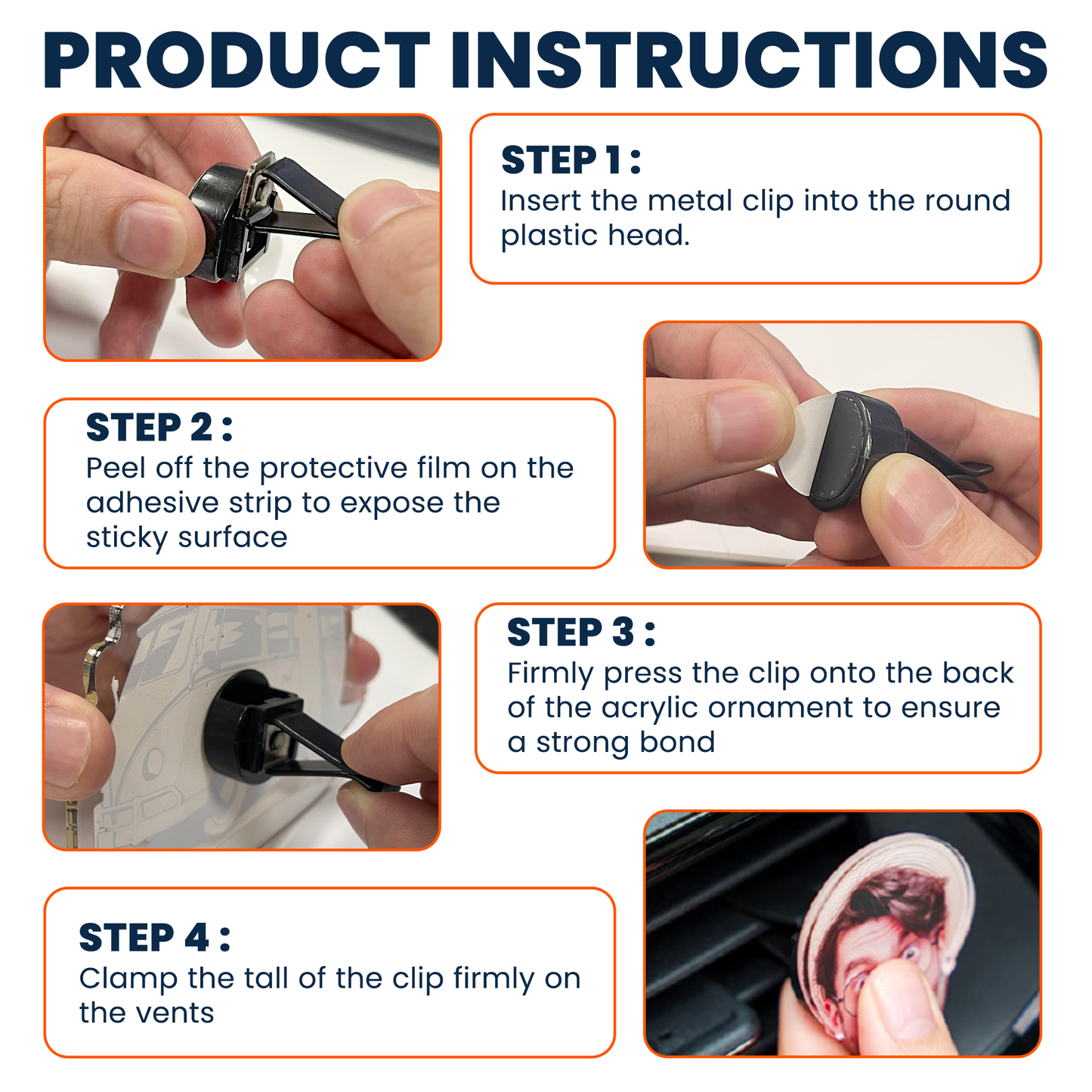 PRODUCT INSTRUCTIONS

STEP 1 :
Insert the metal clip into the round plastic head.

STEP 2 :
Peel off the protective film on the adhesive strip to expose the sticky surface

STEP 3 :
Firmly press the clip onto the back of the acrylic ornament to ensure a strong bond

STEP 4 :
Clamp the tall of the clip firmly on the vents