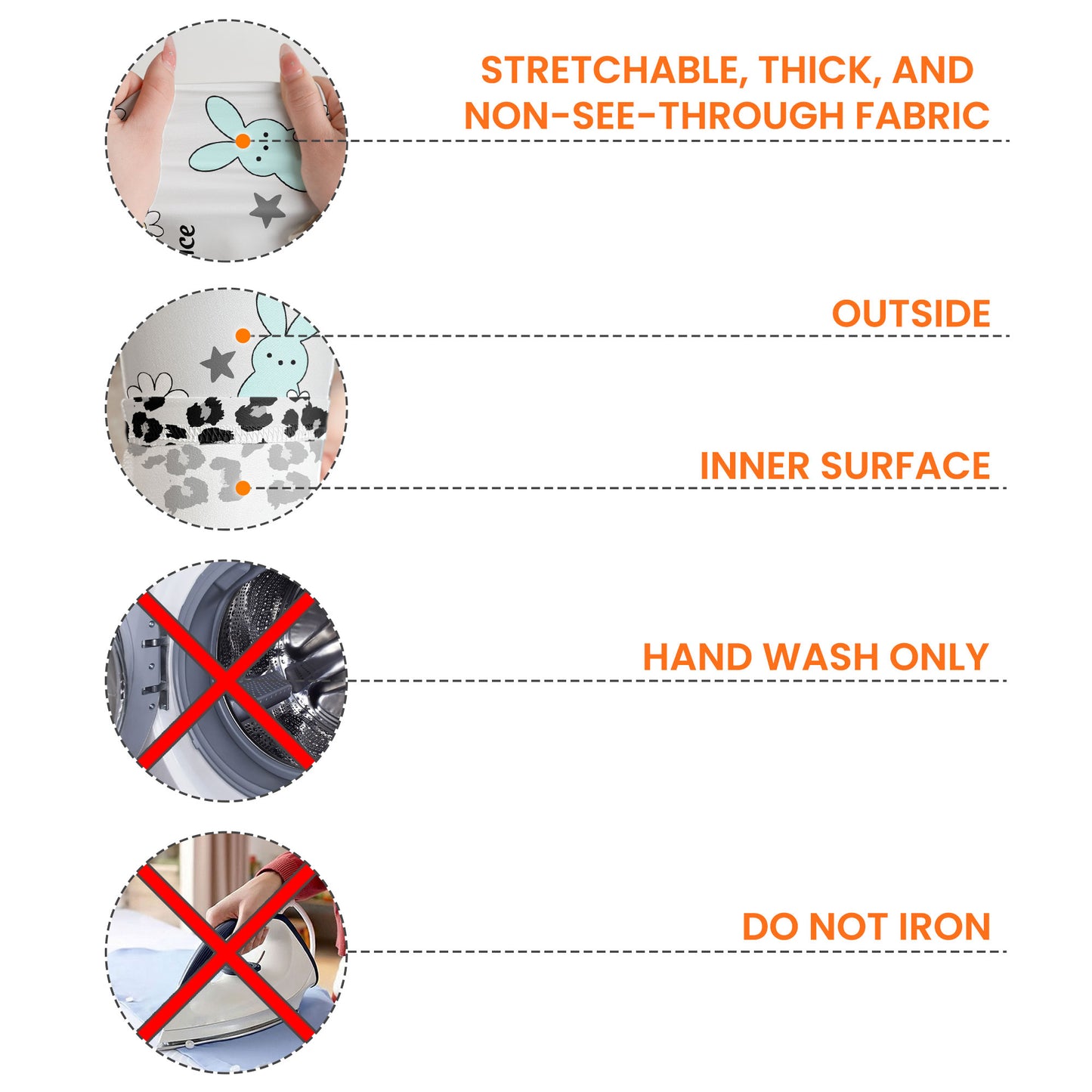 STRETCHABLE, THICK, AND NON-SEE-THROUGH FABRIC

OUTSIDE

INNER SURFACE

HAND WASH ONLY

DO NOT IRON